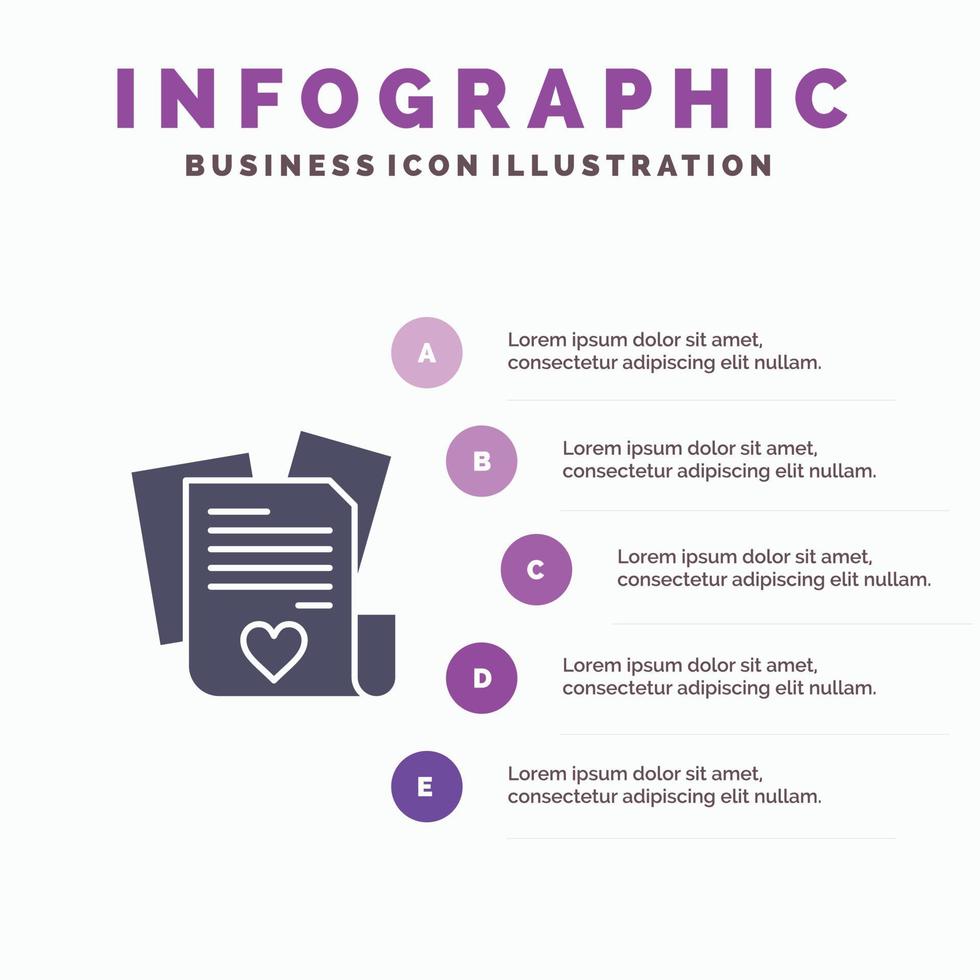 INFOGRAPHIC
BUSINESS ICON ILLUSTRATION

A
Lorem ipsum dolor sit amet, consectetur adipiscing elit nullam.

B
Lorem ipsum dolor sit amet, consectetur adipiscing elit nullam.

C
Lorem ipsum dolor sit amet, consectetur adipiscing elit nullam.

D
Lorem ipsum dolor sit amet, consectetur adipiscing elit nullam.

E
Lorem ipsum dolor sit amet, consectetur adipiscing elit nullam.