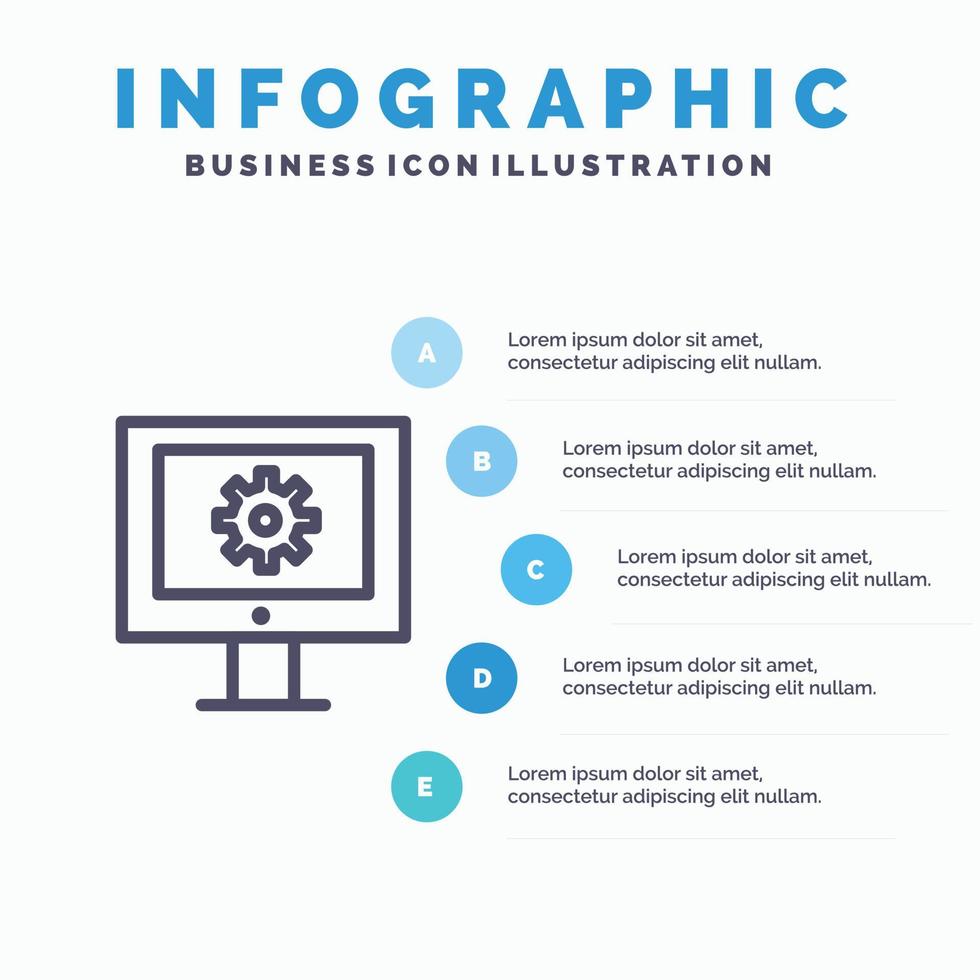 INFOGRAPHIC
BUSINESS ICON ILLUSTRATION

A
Lorem ipsum dolor sit amet, consectetur adipiscing elit nullam.

B
Lorem ipsum dolor sit amet, consectetur adipiscing elit nullam.

C
Lorem ipsum dolor sit amet, consectetur adipiscing elit nullam.

D
Lorem ipsum dolor sit amet, consectetur adipiscing elit nullam.

E
Lorem ipsum dolor sit amet, consectetur adipiscing elit nullam.