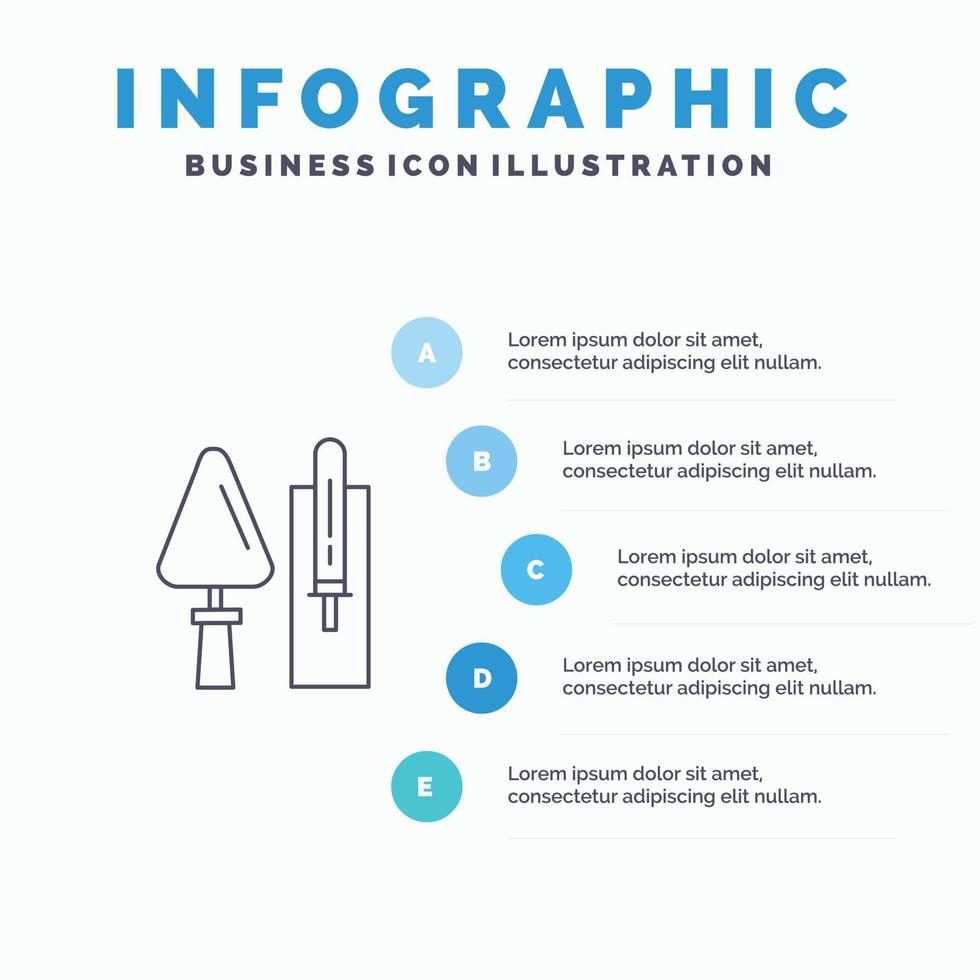 INFOGRAPHIC
BUSINESS ICON ILLUSTRATION

A
Lorem ipsum dolor sit amet, consectetur adipiscing elit nullam.

B
Lorem ipsum dolor sit amet, consectetur adipiscing elit nullam.

C
Lorem ipsum dolor sit amet, consectetur adipiscing elit nullam.

D
Lorem ipsum dolor sit amet, consectetur adipiscing elit nullam.

E
Lorem ipsum dolor sit amet, consectetur adipiscing elit nullam.