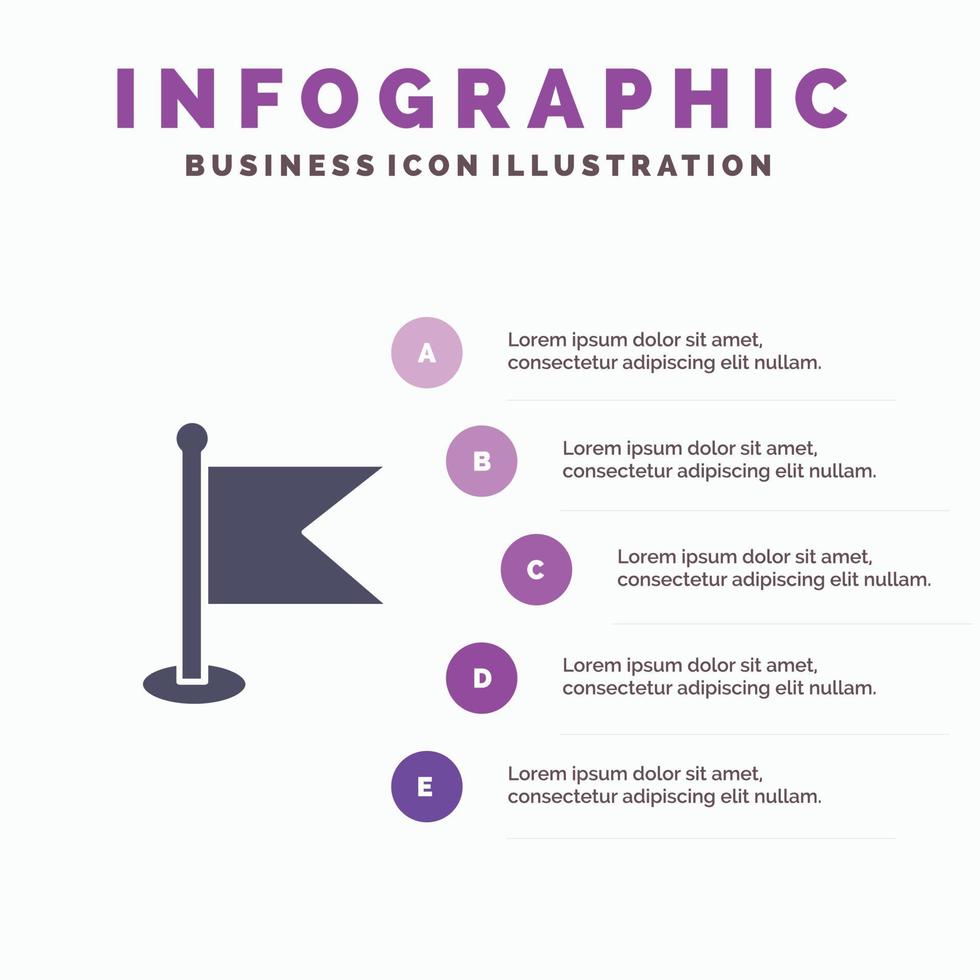 INFOGRAPHIC
BUSINESS ICON ILLUSTRATION

A
Lorem ipsum dolor sit amet, consectetur adipiscing elit nullam.

B
Lorem ipsum dolor sit amet, consectetur adipiscing elit nullam.

C
Lorem ipsum dolor sit amet, consectetur adipiscing elit nullam.

D
Lorem ipsum dolor sit amet, consectetur adipiscing elit nullam.

E
Lorem ipsum dolor sit amet, consectetur adipiscing elit nullam.