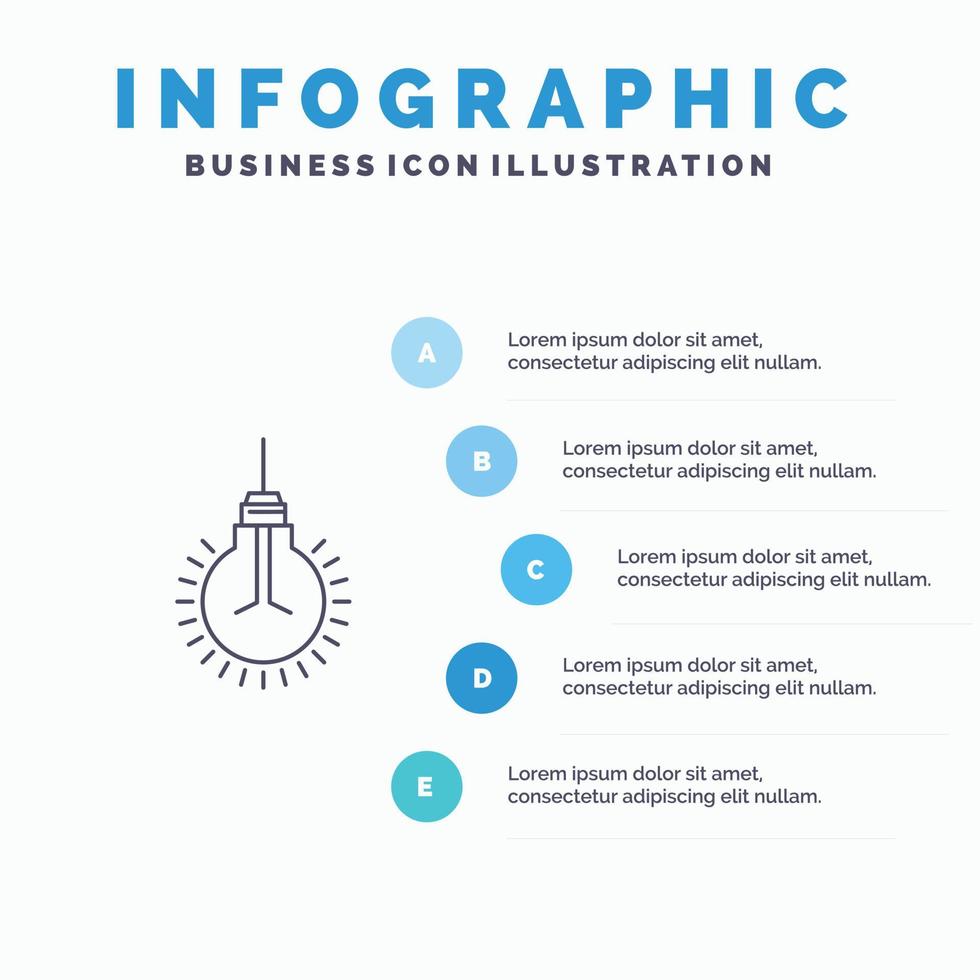 INFOGRAPHIC
BUSINESS ICON ILLUSTRATION

A
Lorem ipsum dolor sit amet, consectetur adipiscing elit nullam.

B
Lorem ipsum dolor sit amet, consectetur adipiscing elit nullam.

C
Lorem ipsum dolor sit amet, consectetur adipiscing elit nullam.

D
Lorem ipsum dolor sit amet, consectetur adipiscing elit nullam.

E
Lorem ipsum dolor sit amet, consectetur adipiscing elit nullam.