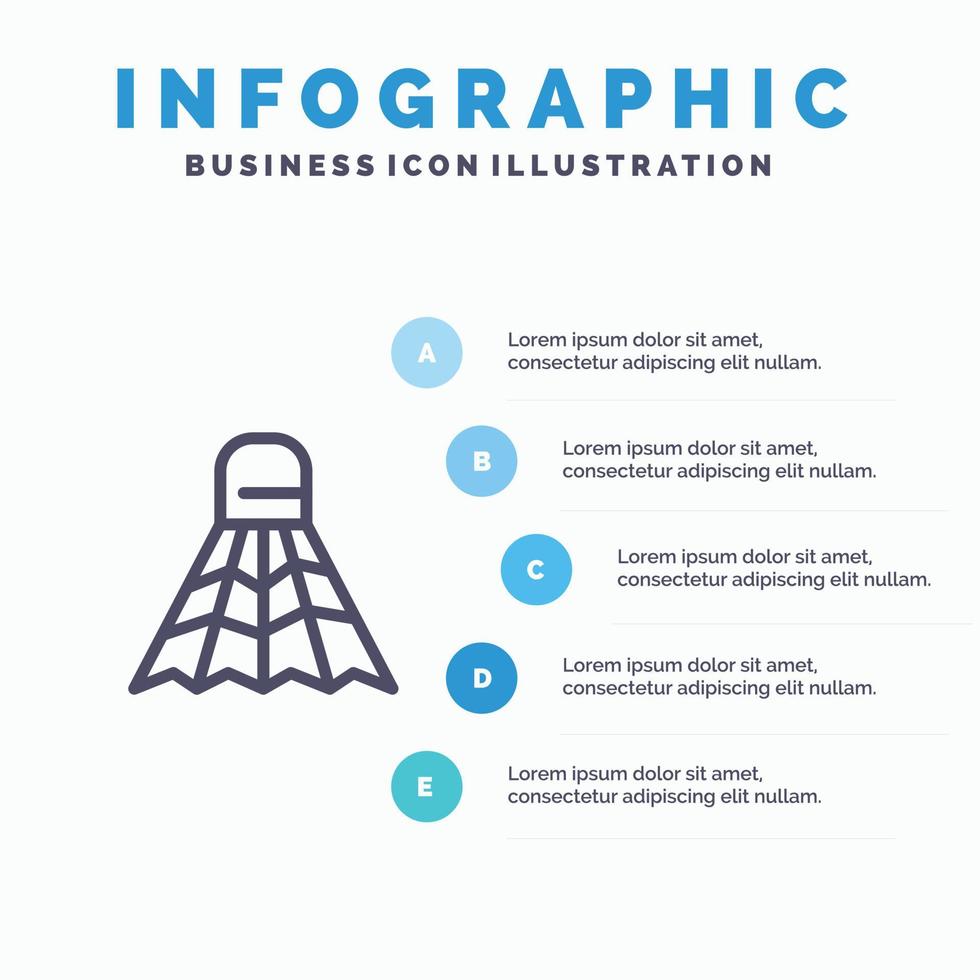 INFOGRAPHIC
BUSINESS ICON ILLUSTRATION

A
Lorem ipsum dolor sit amet, consectetur adipiscing elit nullam.

B
Lorem ipsum dolor sit amet, consectetur adipiscing elit nullam.

C
Lorem ipsum dolor sit amet, consectetur adipiscing elit nullam.

D
Lorem ipsum dolor sit amet, consectetur adipiscing elit nullam.

E
Lorem ipsum dolor sit amet, consectetur adipiscing elit nullam.