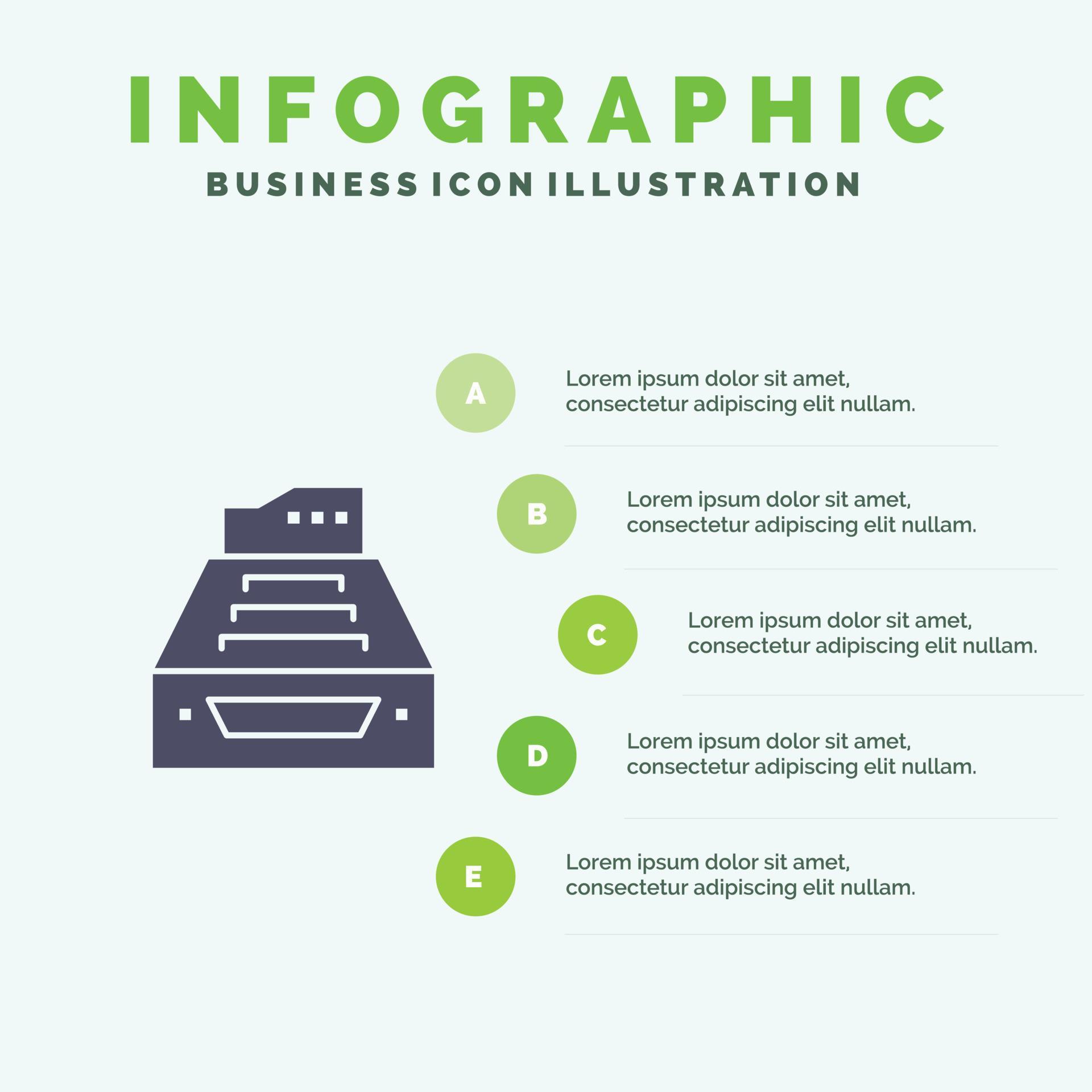 INFOGRAPHIC
BUSINESS ICON ILLUSTRATION

A
Lorem ipsum dolor sit amet, consectetur adipiscing elit nullam.

B
Lorem ipsum dolor sit amet, consectetur adipiscing elit nullam.

C
Lorem ipsum dolor sit amet, consectetur adipiscing elit nullam.

D
Lorem ipsum dolor sit amet, consectetur adipiscing elit nullam.

E
Lorem ipsum dolor sit amet, consectetur adipiscing elit nullam.