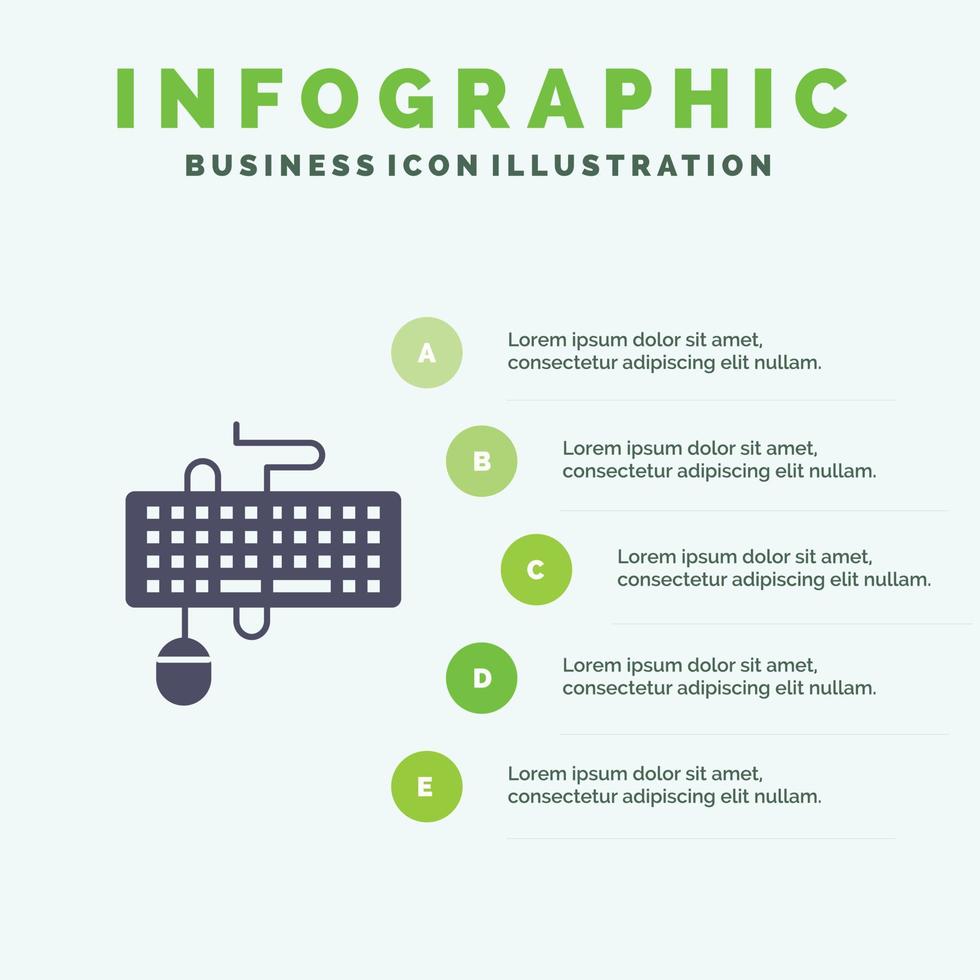 INFOGRAPHIC
BUSINESS ICON ILLUSTRATION

A
Lorem ipsum dolor sit amet, consectetur adipiscing elit nullam.

B
Lorem ipsum dolor sit amet, consectetur adipiscing elit nullam.

C
Lorem ipsum dolor sit amet, consectetur adipiscing elit nullam.

D
Lorem ipsum dolor sit amet, consectetur adipiscing elit nullam.

E
Lorem ipsum dolor sit amet, consectetur adipiscing elit nullam.