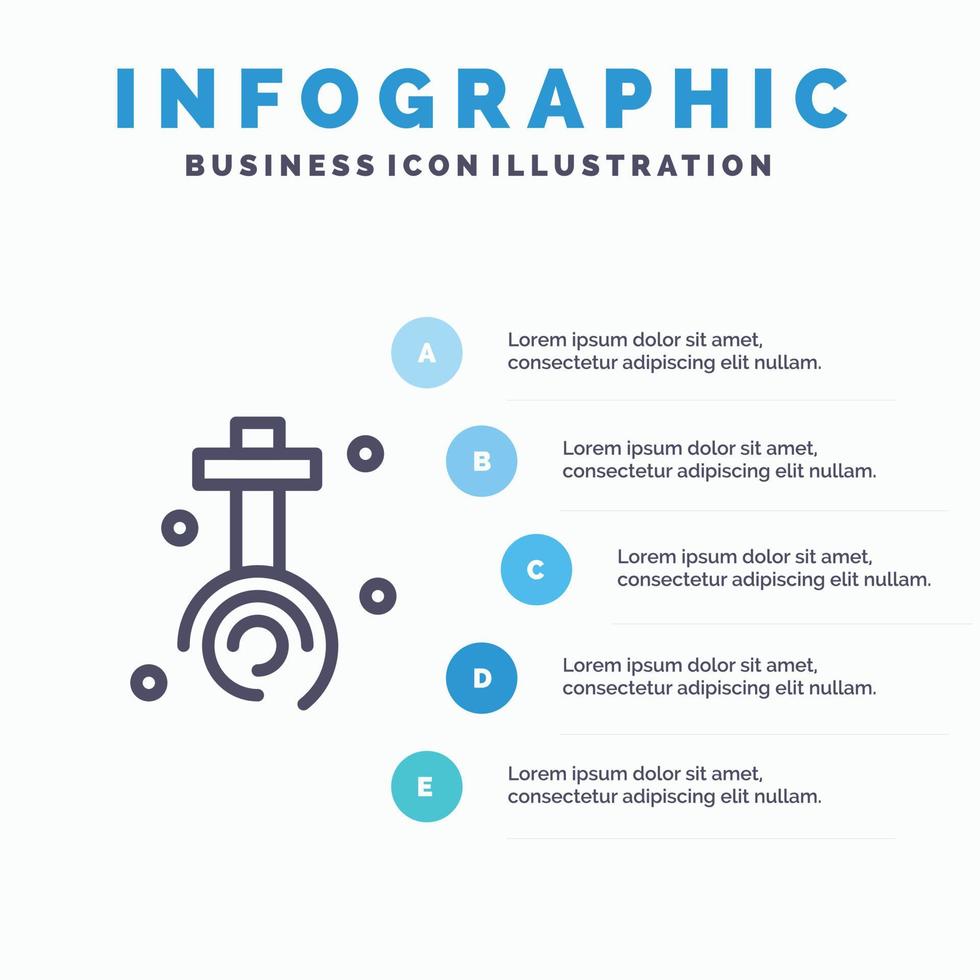 INFOGRAPHIC
BUSINESS ICON ILLUSTRATION

A
Lorem ipsum dolor sit amet, consectetur adipiscing elit nullam.

B
Lorem ipsum dolor sit amet, consectetur adipiscing elit nullam.

C
Lorem ipsum dolor sit amet, consectetur adipiscing elit nullam.

D
Lorem ipsum dolor sit amet, consectetur adipiscing elit nullam.

E
Lorem ipsum dolor sit amet, consectetur adipiscing elit nullam.