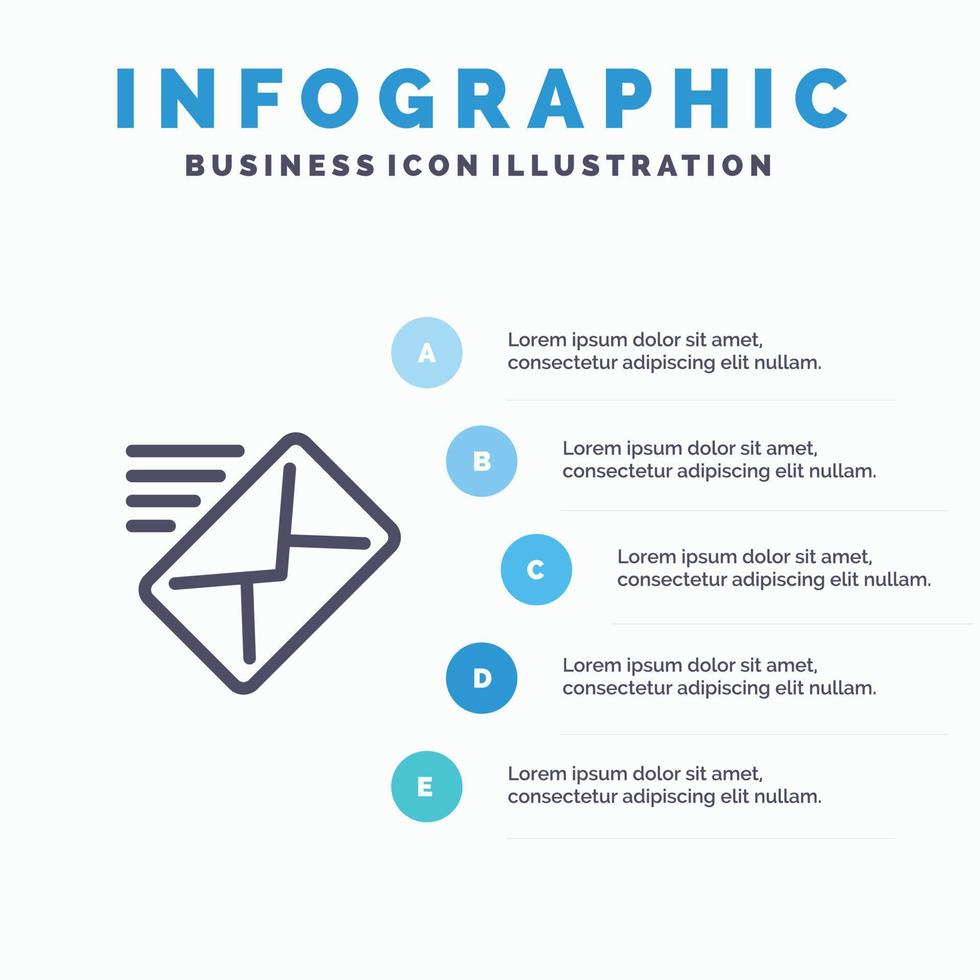 INFOGRAPHIC
BUSINESS ICON ILLUSTRATION

A
Lorem ipsum dolor sit amet, consectetur adipiscing elit nullam.

B
Lorem ipsum dolor sit amet, consectetur adipiscing elit nullam.

C
Lorem ipsum dolor sit amet, consectetur adipiscing elit nullam.

D
Lorem ipsum dolor sit amet, consectetur adipiscing elit nullam.

E
Lorem ipsum dolor sit amet, consectetur adipiscing elit nullam.