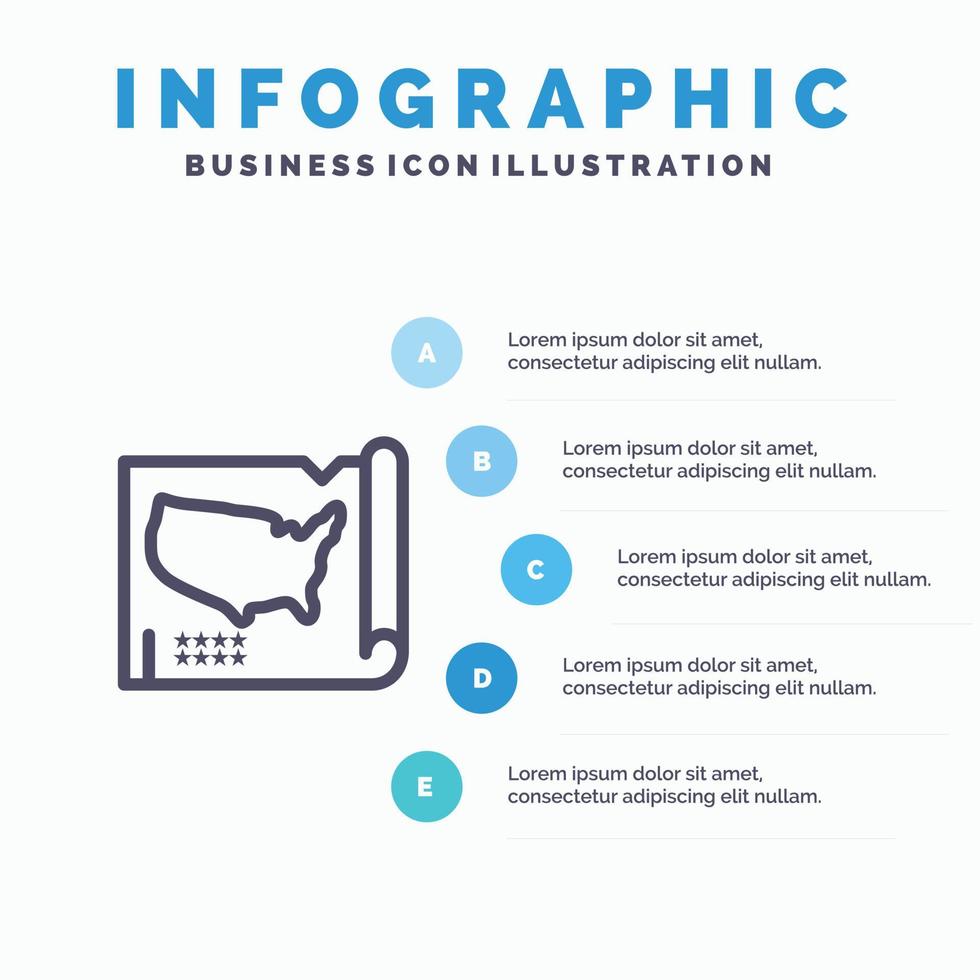 INFOGRAPHIC
BUSINESS ICON ILLUSTRATION

A
Lorem ipsum dolor sit amet, consectetur adipiscing elit nullam.

B
Lorem ipsum dolor sit amet, consectetur adipiscing elit nullam.

C
Lorem ipsum dolor sit amet, consectetur adipiscing elit nullam.

D
Lorem ipsum dolor sit amet, consectetur adipiscing elit nullam.

E
Lorem ipsum dolor sit amet, consectetur adipiscing elit nullam.