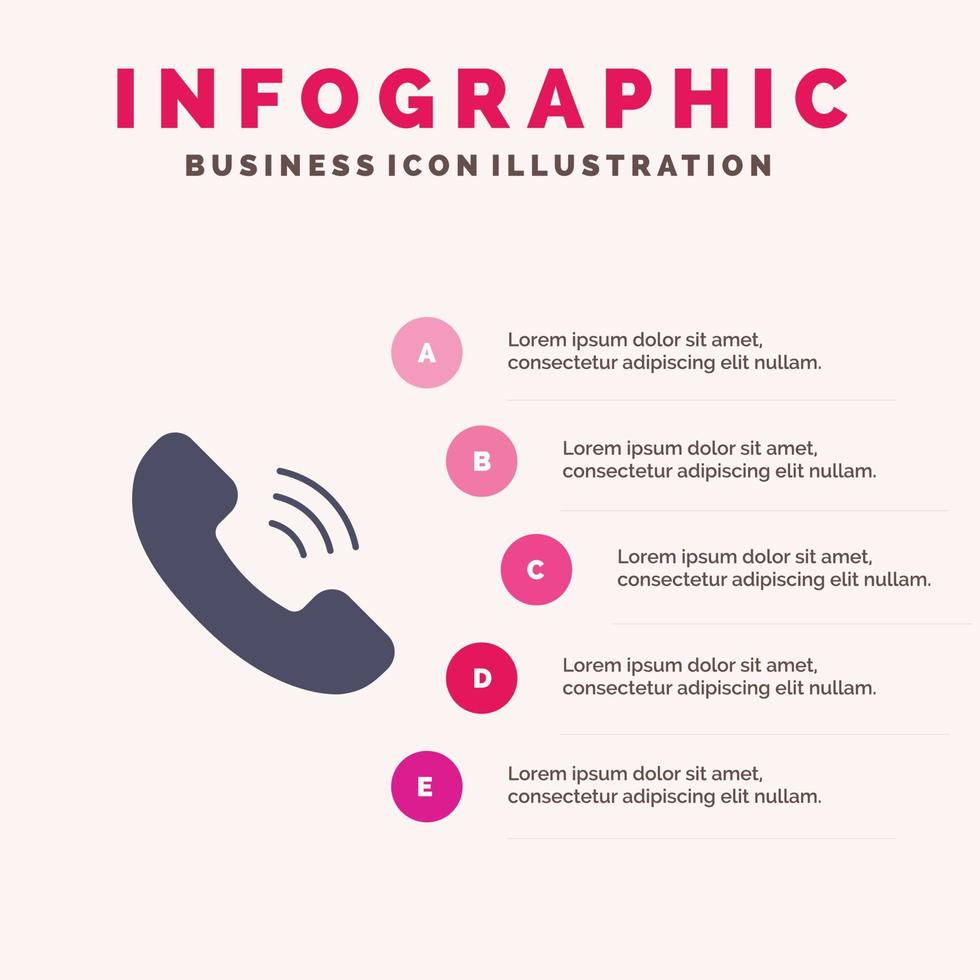 INFOGRAPHIC
BUSINESS ICON ILLUSTRATION

A
Lorem ipsum dolor sit amet, consectetur adipiscing elit nullam.

B
Lorem ipsum dolor sit amet, consectetur adipiscing elit nullam.

C
Lorem ipsum dolor sit amet, consectetur adipiscing elit nullam.

D
Lorem ipsum dolor sit amet, consectetur adipiscing elit nullam.

E
Lorem ipsum dolor sit amet, consectetur adipiscing elit nullam.