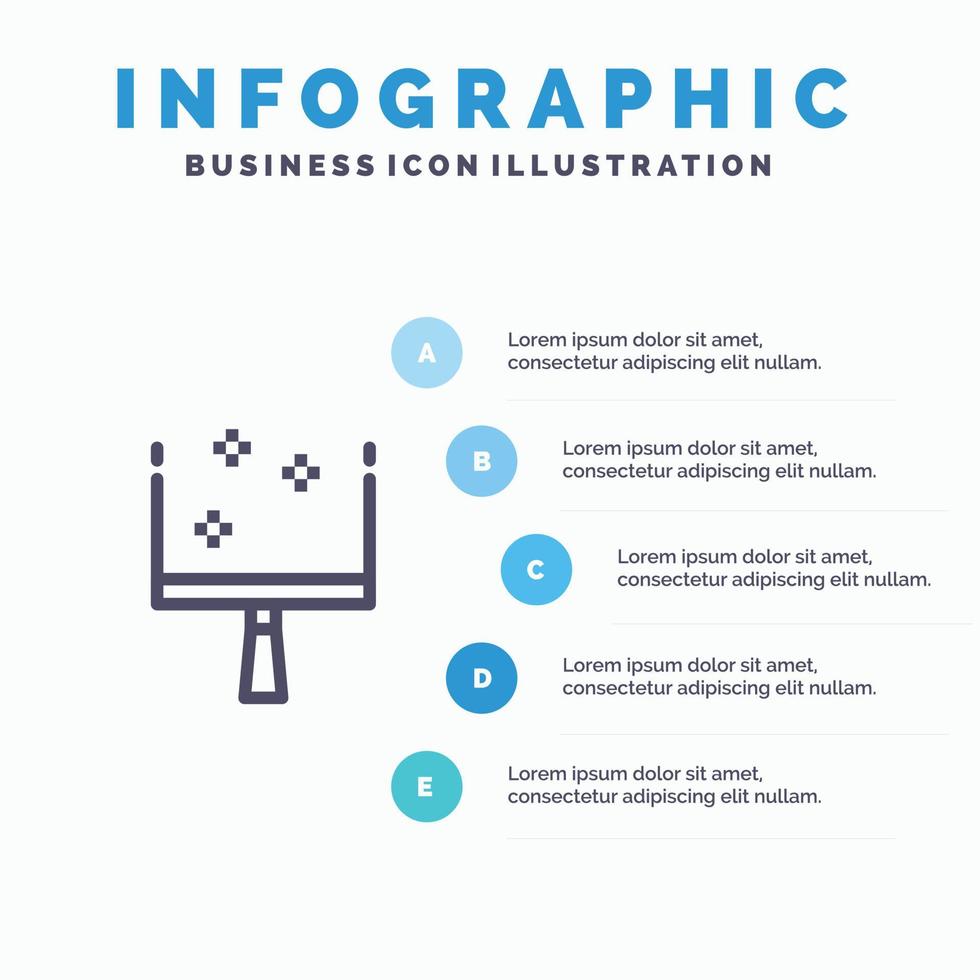 INFOGRAPHIC
BUSINESS ICON ILLUSTRATION

A
Lorem ipsum dolor sit amet, consectetur adipiscing elit nullam.

B
Lorem ipsum dolor sit amet, consectetur adipiscing elit nullam.

C
Lorem ipsum dolor sit amet, consectetur adipiscing elit nullam.

D
Lorem ipsum dolor sit amet, consectetur adipiscing elit nullam.

E
Lorem ipsum dolor sit amet, consectetur adipiscing elit nullam.