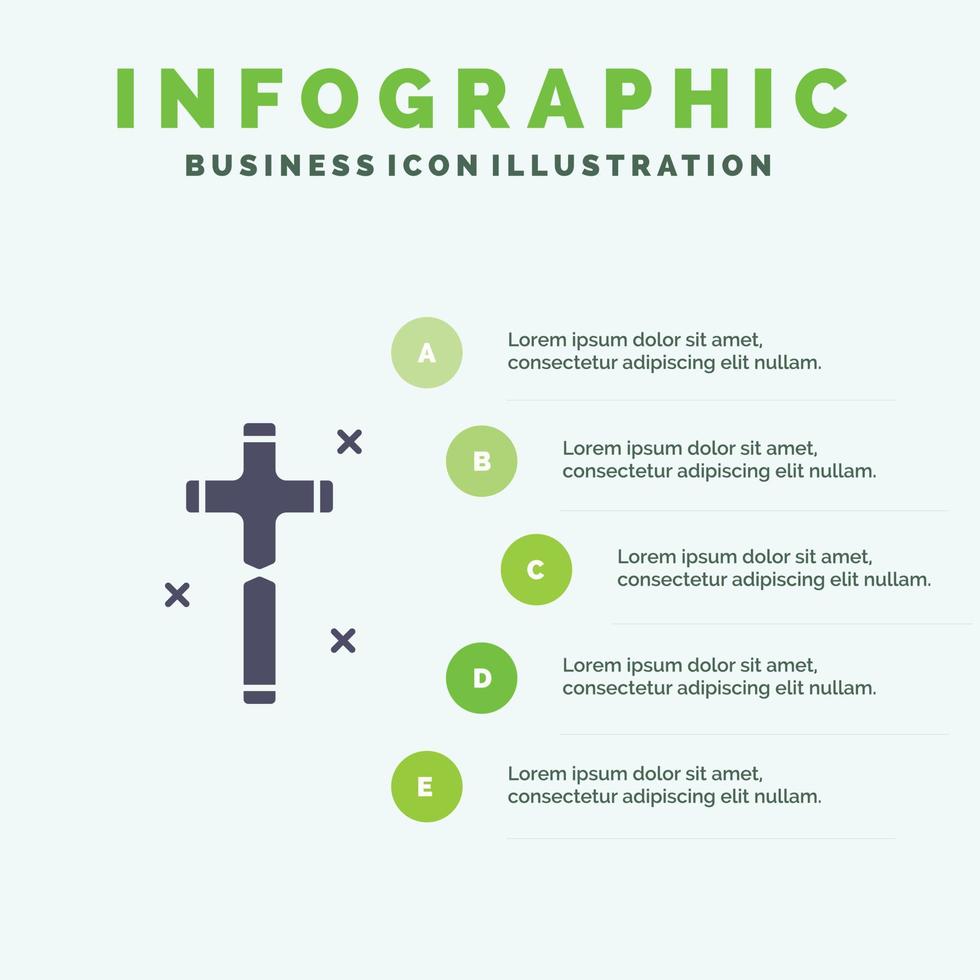 INFOGRAPHIC
BUSINESS ICON ILLUSTRATION

A
Lorem ipsum dolor sit amet, consectetur adipiscing elit nullam.

B
Lorem ipsum dolor sit amet, consectetur adipiscing elit nullam.

C
Lorem ipsum dolor sit amet, consectetur adipiscing elit nullam.

D
Lorem ipsum dolor sit amet, consectetur adipiscing elit nullam.

E
Lorem ipsum dolor sit amet, consectetur adipiscing elit nullam.