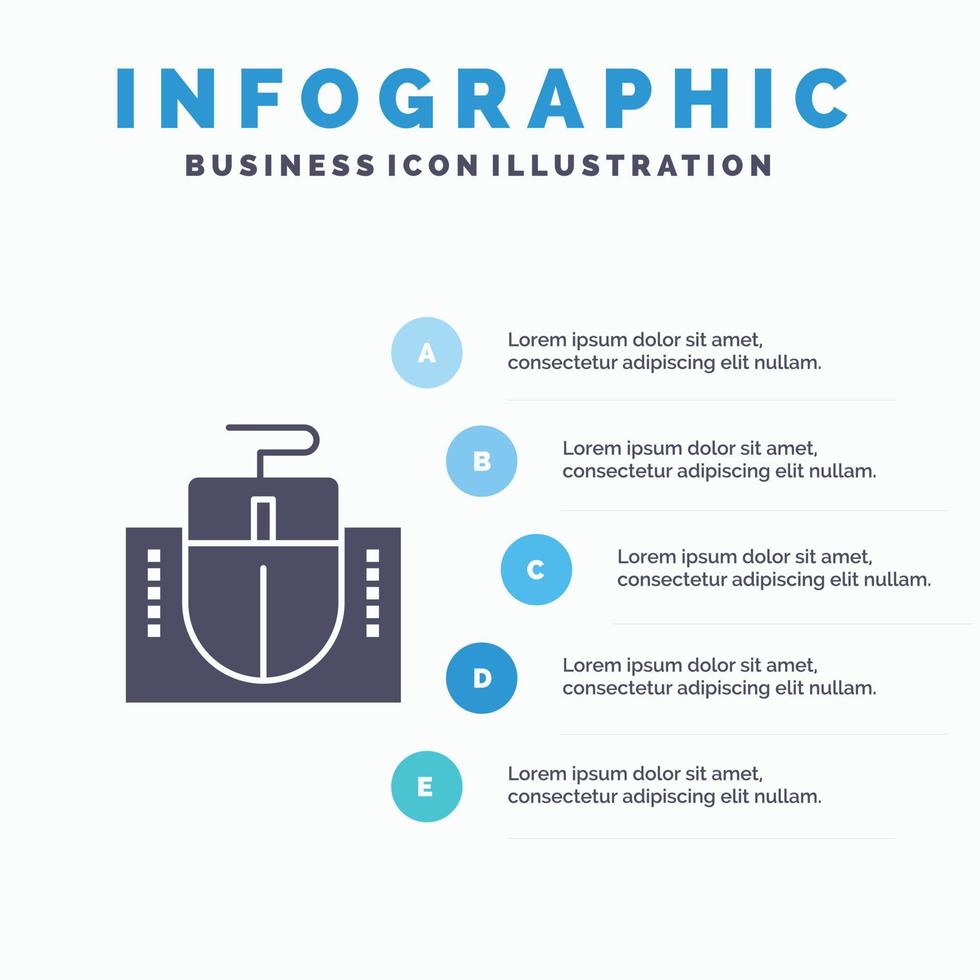 INFOGRAPHIC
BUSINESS ICON ILLUSTRATION

A
Lorem ipsum dolor sit amet, consectetur adipiscing elit nullam.

B
Lorem ipsum dolor sit amet, consectetur adipiscing elit nullam.

C
Lorem ipsum dolor sit amet, consectetur adipiscing elit nullam.

D
Lorem ipsum dolor sit amet, consectetur adipiscing elit nullam.

E
Lorem ipsum dolor sit amet, consectetur adipiscing elit nullam.