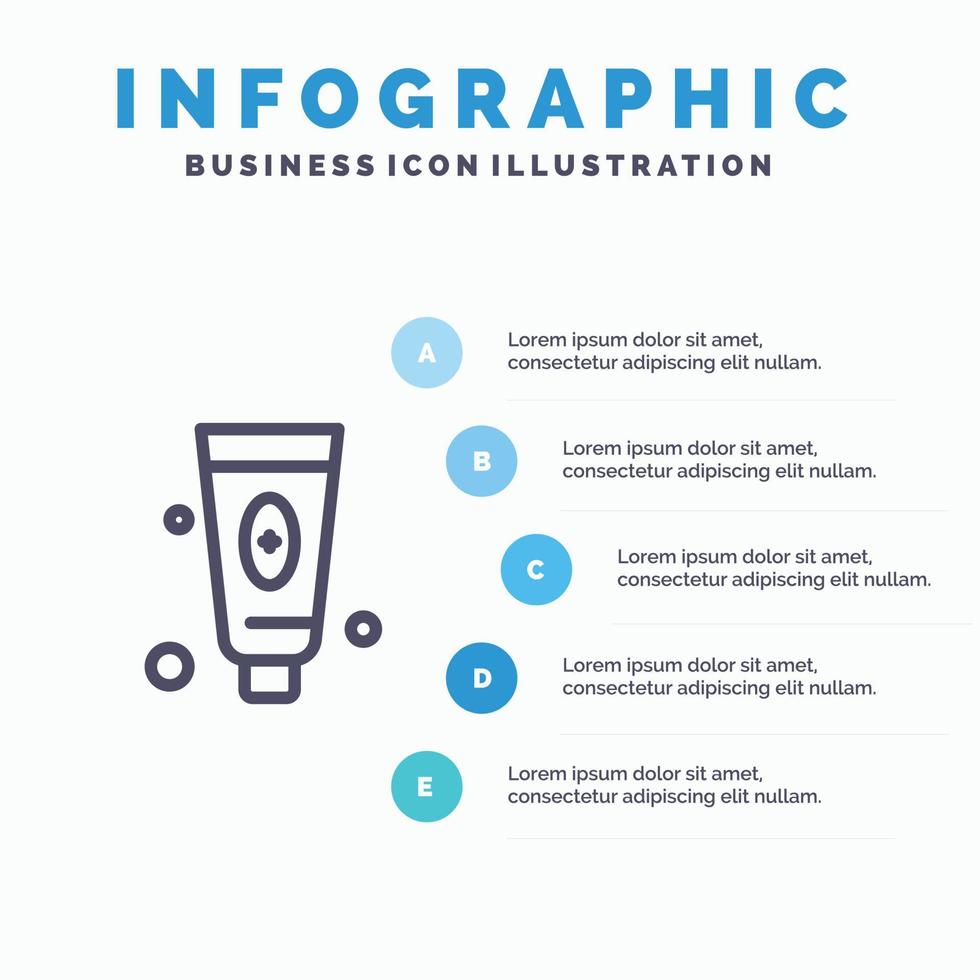 INFOGRAPHIC
BUSINESS ICON ILLUSTRATION

A
Lorem ipsum dolor sit amet, consectetur adipiscing elit nullam.

B
Lorem ipsum dolor sit amet, consectetur adipiscing elit nullam.

C
Lorem ipsum dolor sit amet, consectetur adipiscing elit nullam.

D
Lorem ipsum dolor sit amet, consectetur adipiscing elit nullam.

E
Lorem ipsum dolor sit amet, consectetur adipiscing elit nullam.