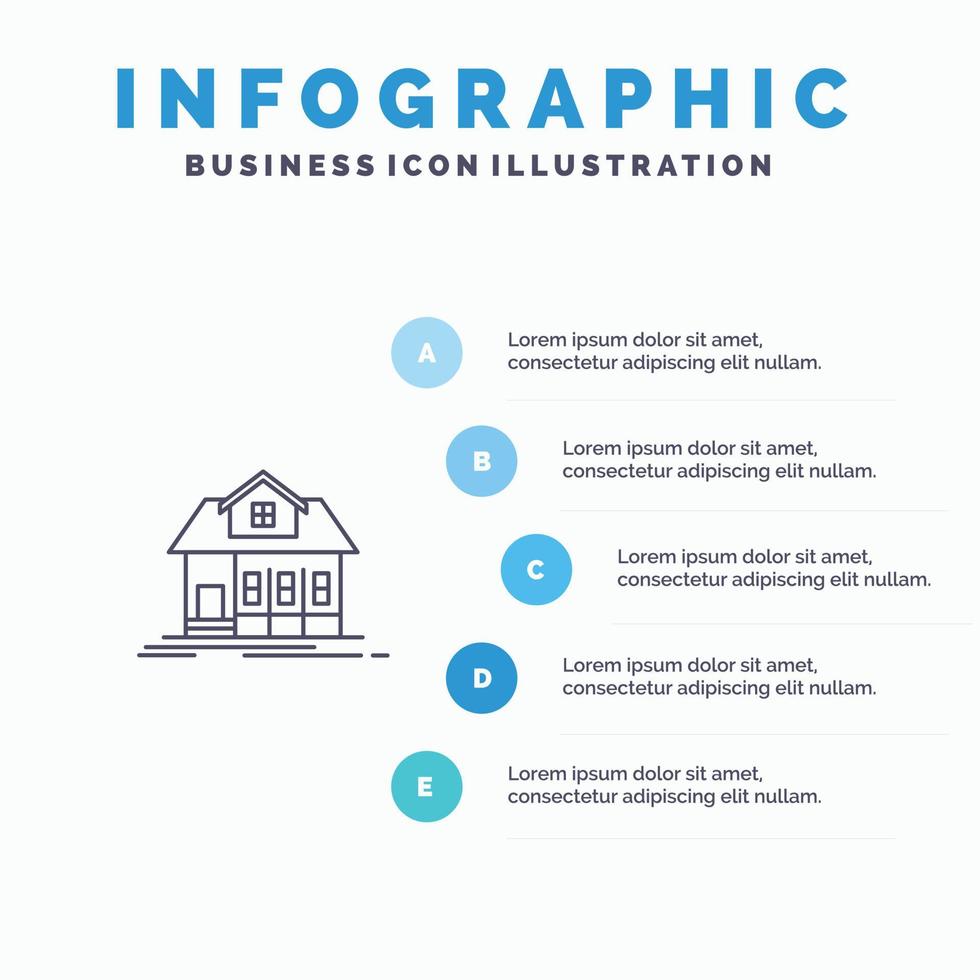 INFOGRAPHIC
BUSINESS ICON ILLUSTRATION

A
Lorem ipsum dolor sit amet, consectetur adipiscing elit nullam.

B
Lorem ipsum dolor sit amet, consectetur adipiscing elit nullam.

C
Lorem ipsum dolor sit amet, consectetur adipiscing elit nullam.

D
Lorem ipsum dolor sit amet, consectetur adipiscing elit nullam.

E
Lorem ipsum dolor sit amet, consectetur adipiscing elit nullam.