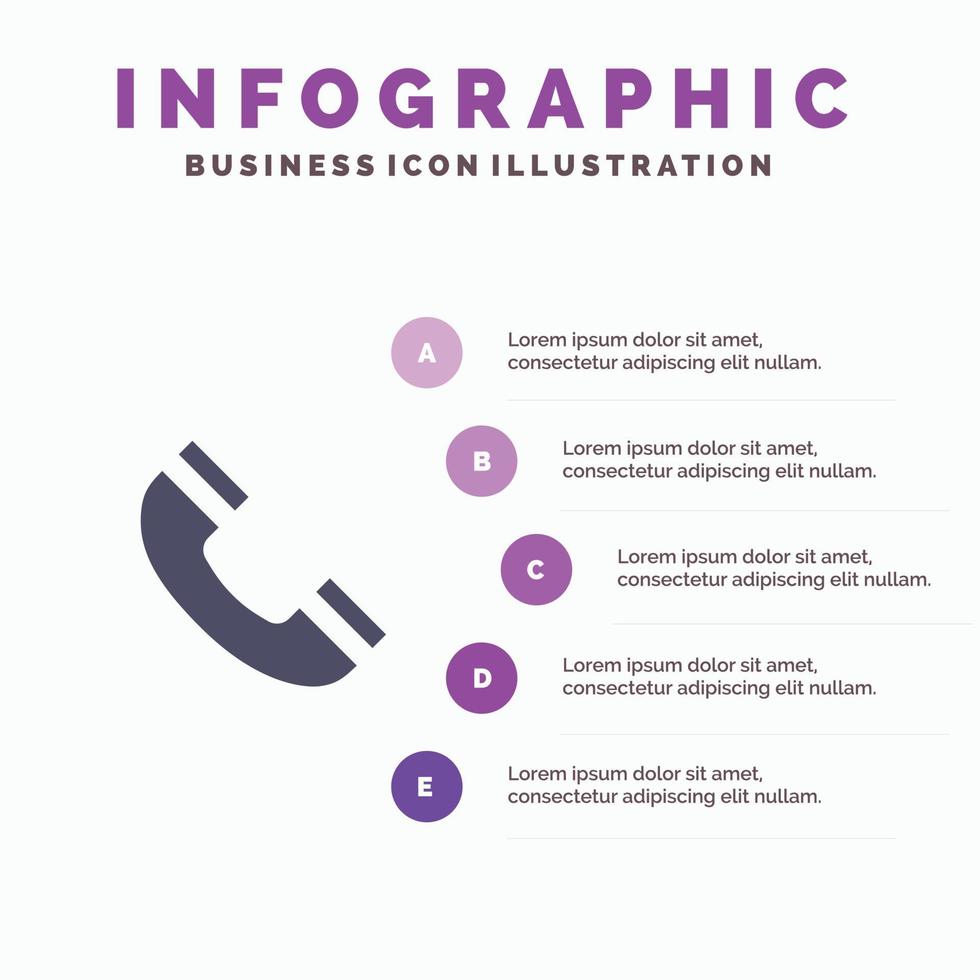 INFOGRAPHIC
BUSINESS ICON ILLUSTRATION

A
Lorem ipsum dolor sit amet, consectetur adipiscing elit nullam.

B
Lorem ipsum dolor sit amet, consectetur adipiscing elit nullam.

C
Lorem ipsum dolor sit amet, consectetur adipiscing elit nullam.

D
Lorem ipsum dolor sit amet, consectetur adipiscing elit nullam.

E
Lorem ipsum dolor sit amet, consectetur adipiscing elit nullam.