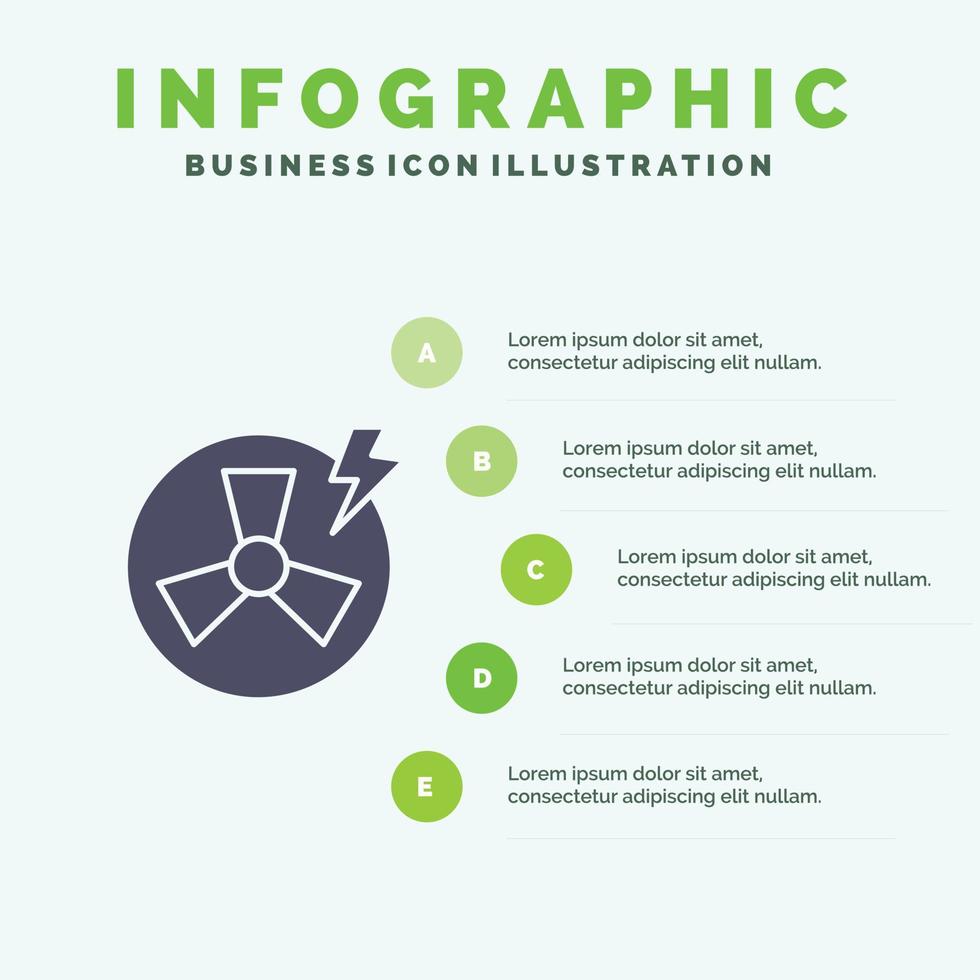 INFOGRAPHIC

BUSINESS ICON ILLUSTRATION

A

Lorem ipsum dolor sit amet, consectetur adipiscing elit nullam.

B

Lorem ipsum dolor sit amet, consectetur adipiscing elit nullam.

C

Lorem ipsum dolor sit amet, consectetur adipiscing elit nullam.

D

Lorem ipsum dolor sit amet, consectetur adipiscing elit nullam.

E

Lorem ipsum dolor sit amet, consectetur adipiscing elit nullam.