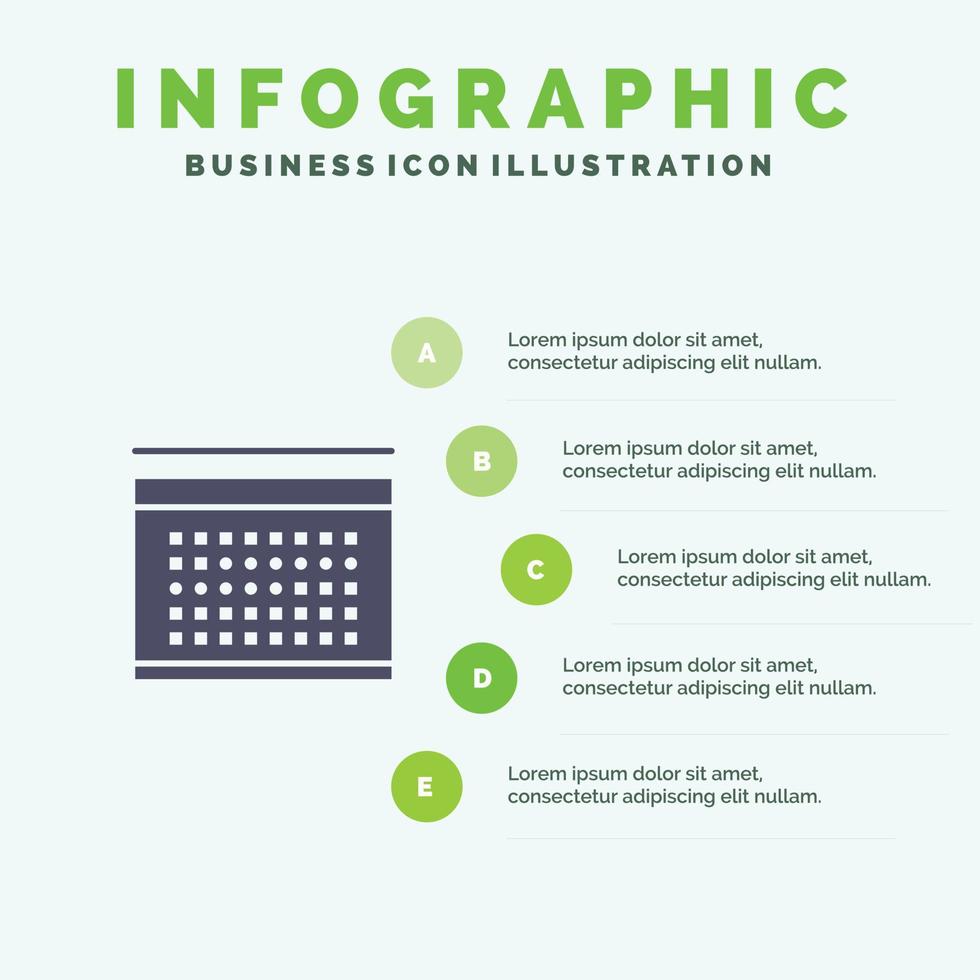 INFOGRAPHIC

BUSINESS ICON ILLUSTRATION

A

Lorem ipsum dolor sit amet, consectetur adipiscing elit nullam.

B

Lorem ipsum dolor sit amet, consectetur adipiscing elit nullam.

C

Lorem ipsum dolor sit amet, consectetur adipiscing elit nullam.

D

Lorem ipsum dolor sit amet, consectetur adipiscing elit nullam.

E

Lorem ipsum dolor sit amet, consectetur adipiscing elit nullam.