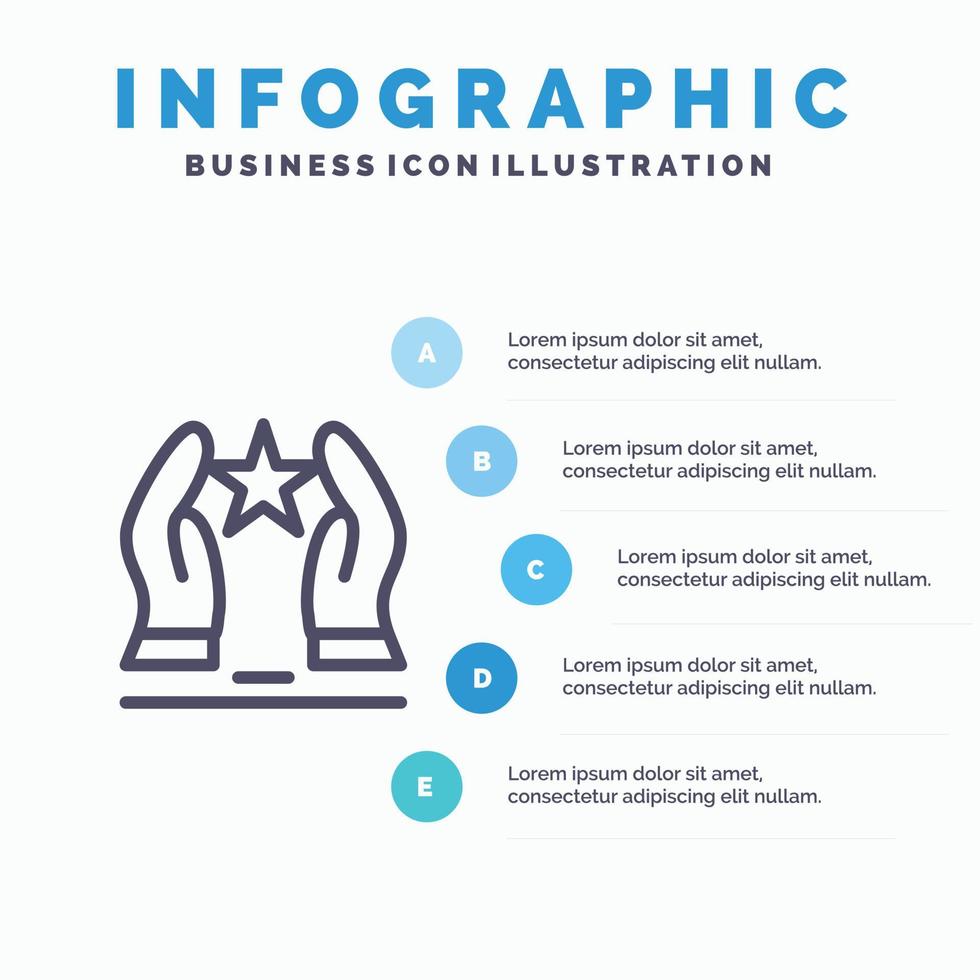 INFOGRAPHIC
BUSINESS ICON ILLUSTRATION

A
Lorem ipsum dolor sit amet, consectetur adipiscing elit nullam.

B
Lorem ipsum dolor sit amet, consectetur adipiscing elit nullam.

C
Lorem ipsum dolor sit amet, consectetur adipiscing elit nullam.

D
Lorem ipsum dolor sit amet, consectetur adipiscing elit nullam.

E
Lorem ipsum dolor sit amet, consectetur adipiscing elit nullam.