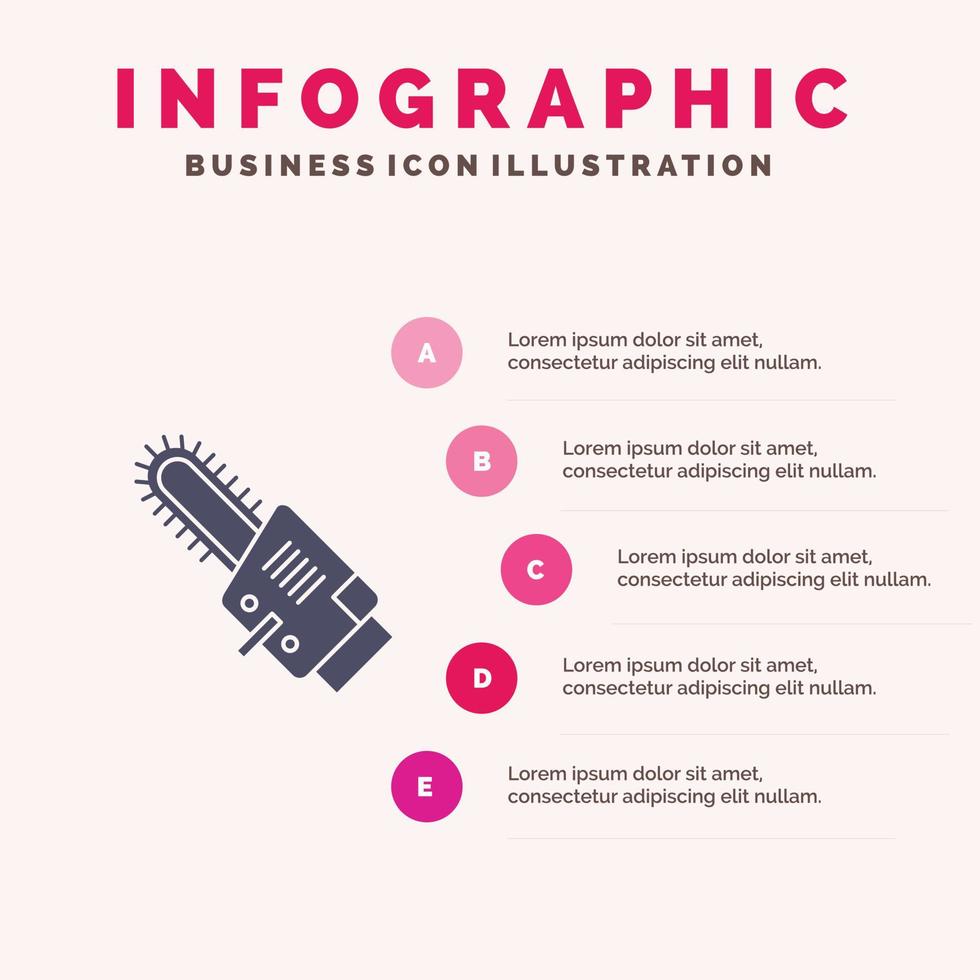 INFOGRAPHIC
BUSINESS ICON ILLUSTRATION

A
Lorem ipsum dolor sit amet, consectetur adipiscing elit nullam.

B
Lorem ipsum dolor sit amet, consectetur adipiscing elit nullam.

C
Lorem ipsum dolor sit amet, consectetur adipiscing elit nullam.

D
Lorem ipsum dolor sit amet, consectetur adipiscing elit nullam.

E
Lorem ipsum dolor sit amet, consectetur adipiscing elit nullam.