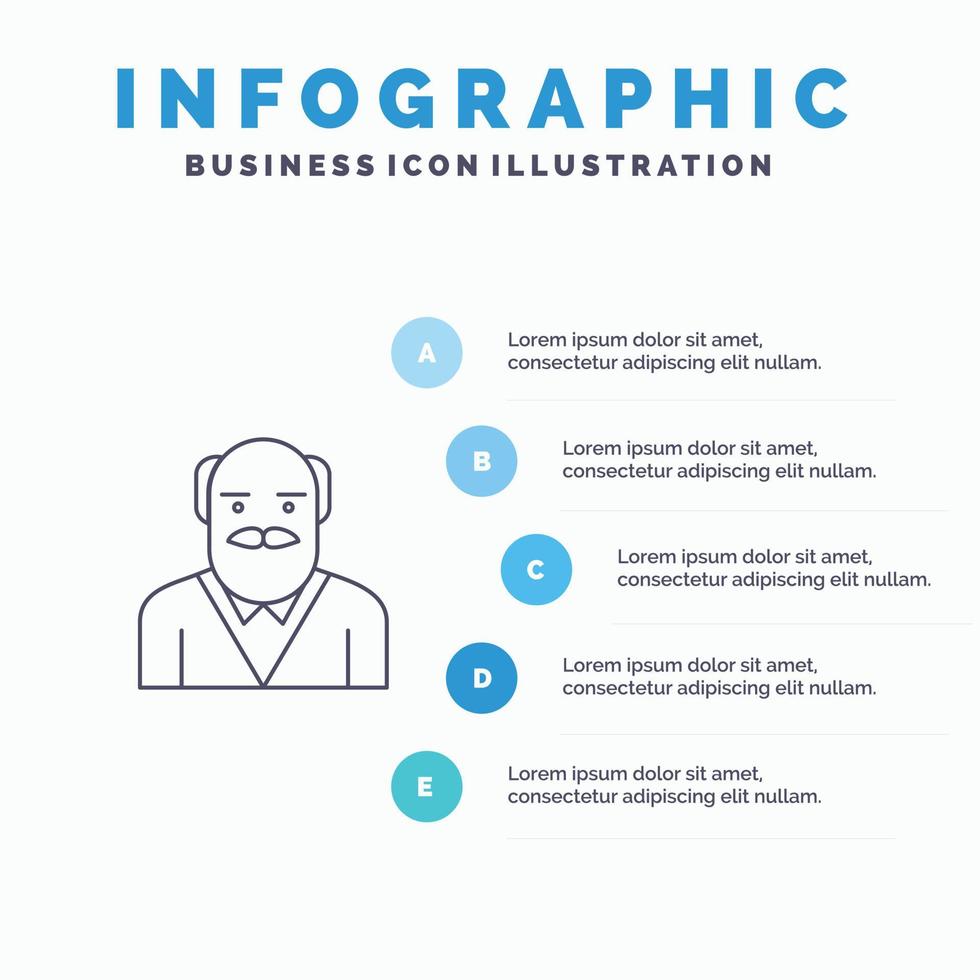 INFOGRAPHIC
BUSINESS ICON ILLUSTRATION

A
Lorem ipsum dolor sit amet, consectetur adipiscing elit nullam.

B
Lorem ipsum dolor sit amet, consectetur adipiscing elit nullam.

C
Lorem ipsum dolor sit amet, consectetur adipiscing elit nullam.

D
Lorem ipsum dolor sit amet, consectetur adipiscing elit nullam.

E
Lorem ipsum dolor sit amet, consectetur adipiscing elit nullam.