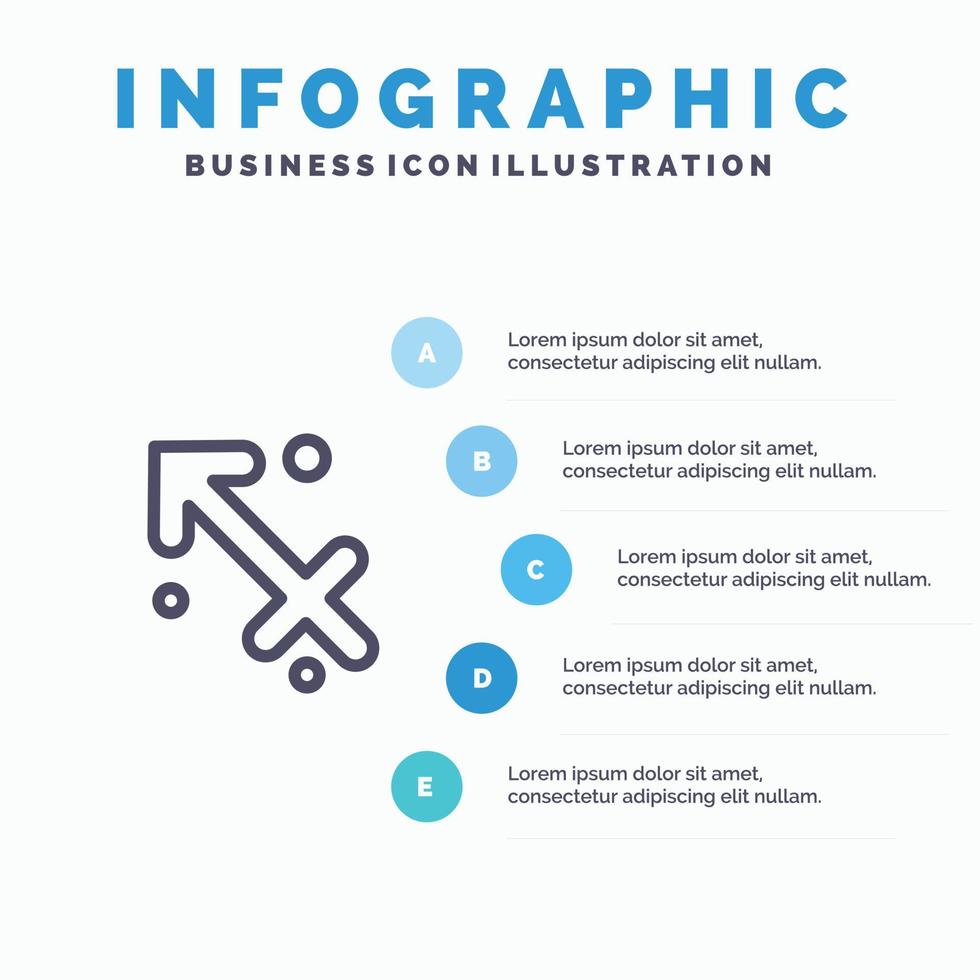 INFOGRAPHIC
BUSINESS ICON ILLUSTRATION

A
Lorem ipsum dolor sit amet, consectetur adipiscing elit nullam.

B
Lorem ipsum dolor sit amet, consectetur adipiscing elit nullam.

C
Lorem ipsum dolor sit amet, consectetur adipiscing elit nullam.

D
Lorem ipsum dolor sit amet, consectetur adipiscing elit nullam.

E
Lorem ipsum dolor sit amet, consectetur adipiscing elit nullam.