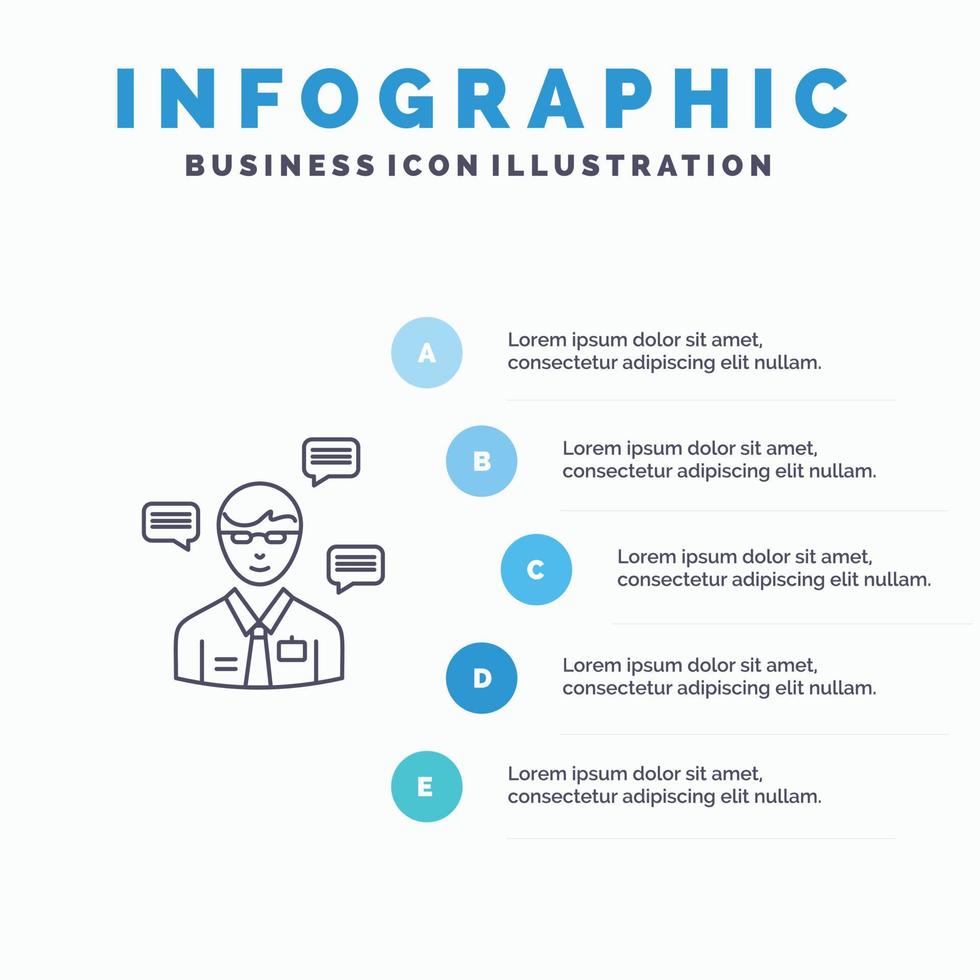 INFOGRAPHIC
BUSINESS ICON ILLUSTRATION

A
Lorem ipsum dolor sit amet, consectetur adipiscing elit nullam.

B
Lorem ipsum dolor sit amet, consectetur adipiscing elit nullam.

C
Lorem ipsum dolor sit amet, consectetur adipiscing elit nullam.

D
Lorem ipsum dolor sit amet, consectetur adipiscing elit nullam.

E
Lorem ipsum dolor sit amet, consectetur adipiscing elit nullam.