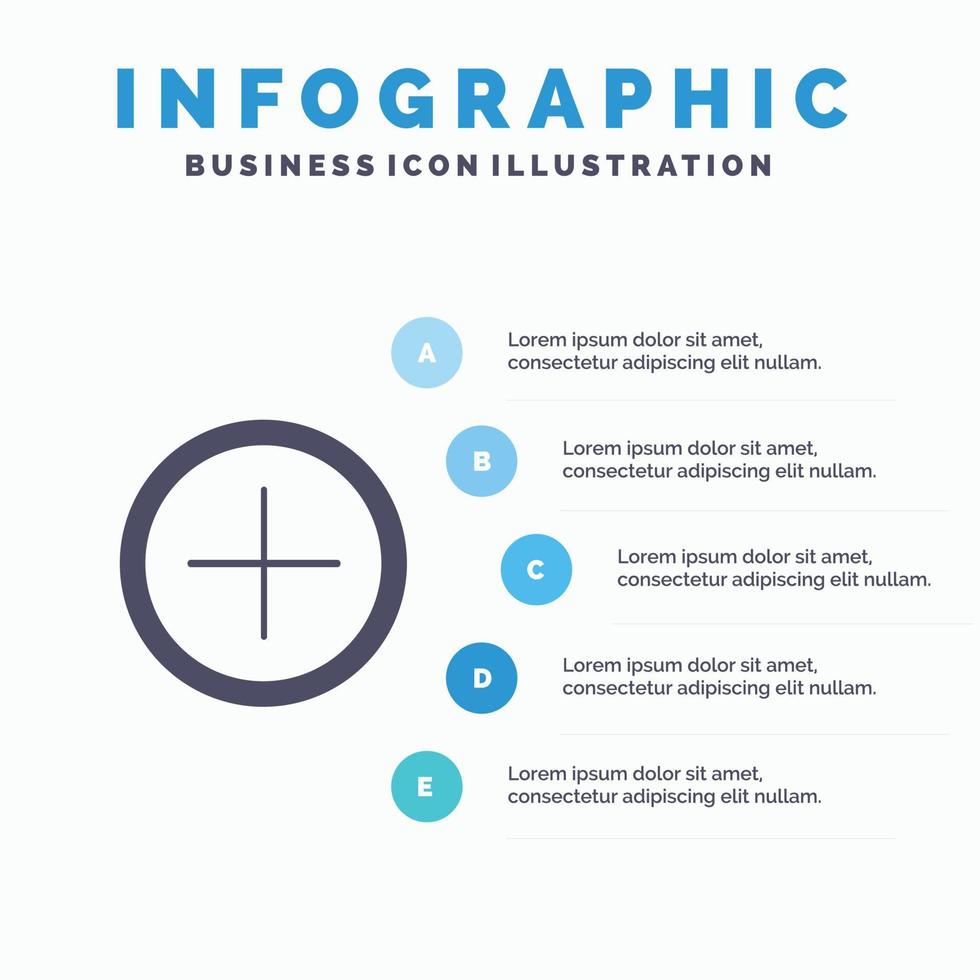 INFOGRAPHIC
BUSINESS ICON ILLUSTRATION

A
Lorem ipsum dolor sit amet, consectetur adipiscing elit nullam.

B
Lorem ipsum dolor sit amet, consectetur adipiscing elit nullam.

C
Lorem ipsum dolor sit amet, consectetur adipiscing elit nullam.

D
Lorem ipsum dolor sit amet, consectetur adipiscing elit nullam.

E
Lorem ipsum dolor sit amet, consectetur adipiscing elit nullam.