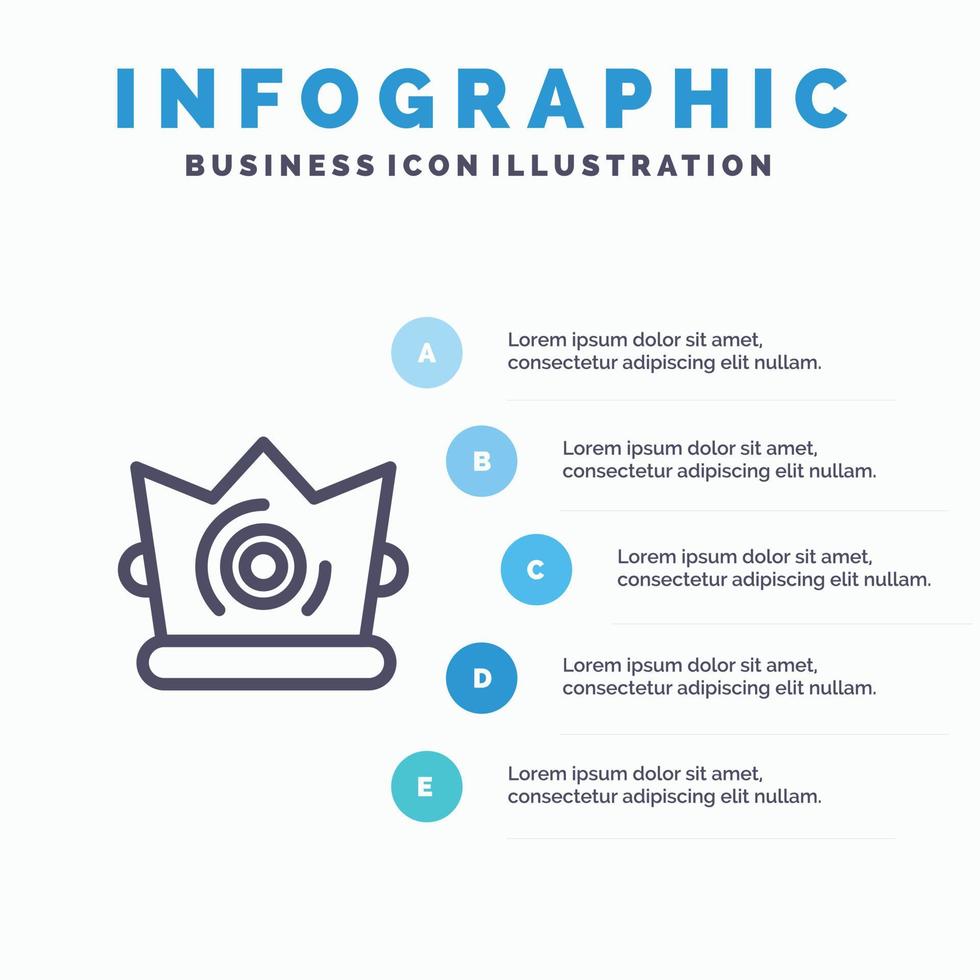 INFOGRAPHIC
BUSINESS ICON ILLUSTRATION

A
Lorem ipsum dolor sit amet, consectetur adipiscing elit nullam.

B
Lorem ipsum dolor sit amet, consectetur adipiscing elit nullam.

C
Lorem ipsum dolor sit amet, consectetur adipiscing elit nullam.

D
Lorem ipsum dolor sit amet, consectetur adipiscing elit nullam.

E
Lorem ipsum dolor sit amet, consectetur adipiscing elit nullam.