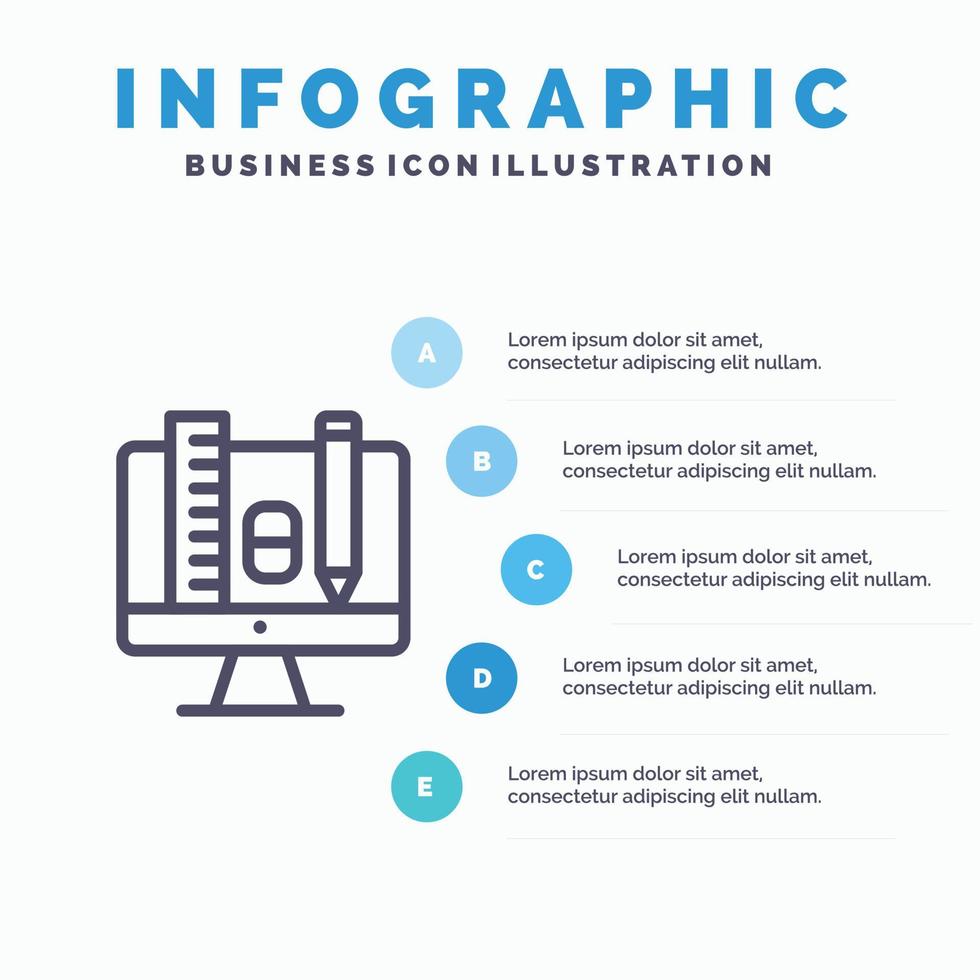 INFOGRAPHIC
BUSINESS ICON ILLUSTRATION

A
Lorem ipsum dolor sit amet, consectetur adipiscing elit nullam.

B
Lorem ipsum dolor sit amet, consectetur adipiscing elit nullam.

C
Lorem ipsum dolor sit amet, consectetur adipiscing elit nullam.

D
Lorem ipsum dolor sit amet, consectetur adipiscing elit nullam.

E
Lorem ipsum dolor sit amet, consectetur adipiscing elit nullam.