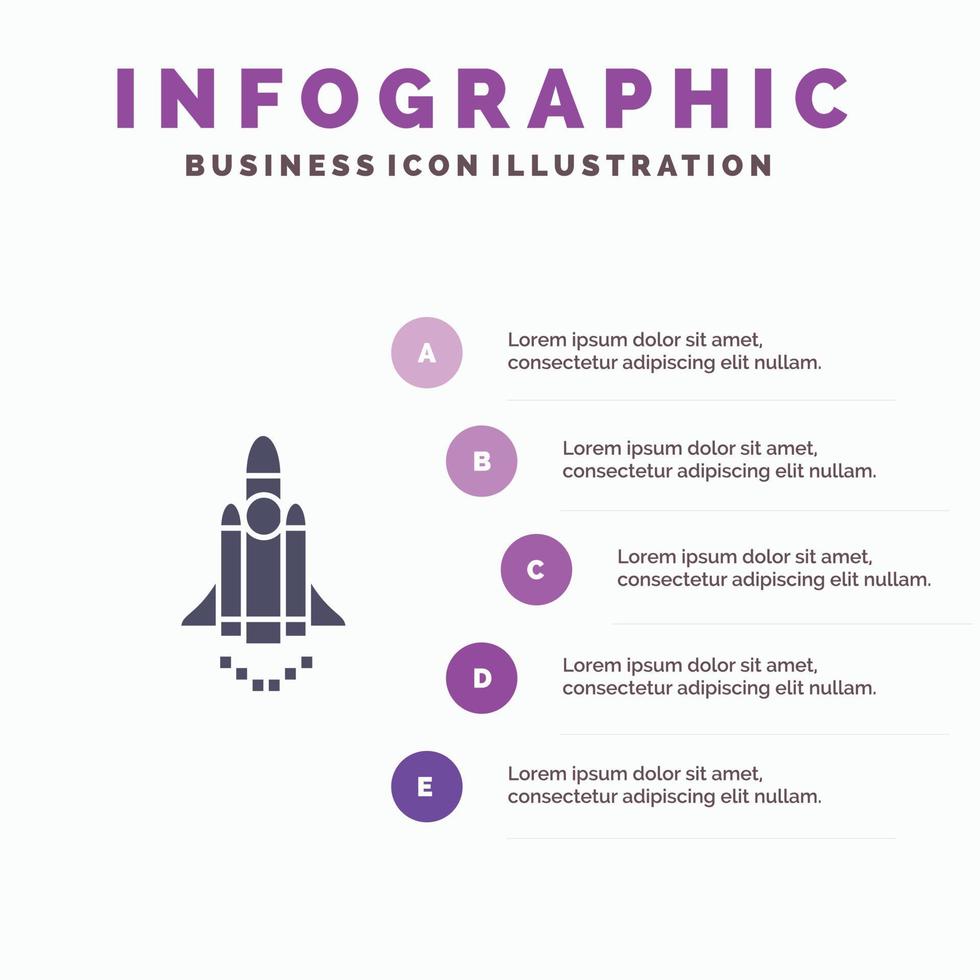 INFOGRAPHIC
BUSINESS ICON ILLUSTRATION

A
Lorem ipsum dolor sit amet, consectetur adipiscing elit nullam.

B
Lorem ipsum dolor sit amet, consectetur adipiscing elit nullam.

C
Lorem ipsum dolor sit amet, consectetur adipiscing elit nullam.

D
Lorem ipsum dolor sit amet, consectetur adipiscing elit nullam.

E
Lorem ipsum dolor sit amet, consectetur adipiscing elit nullam.