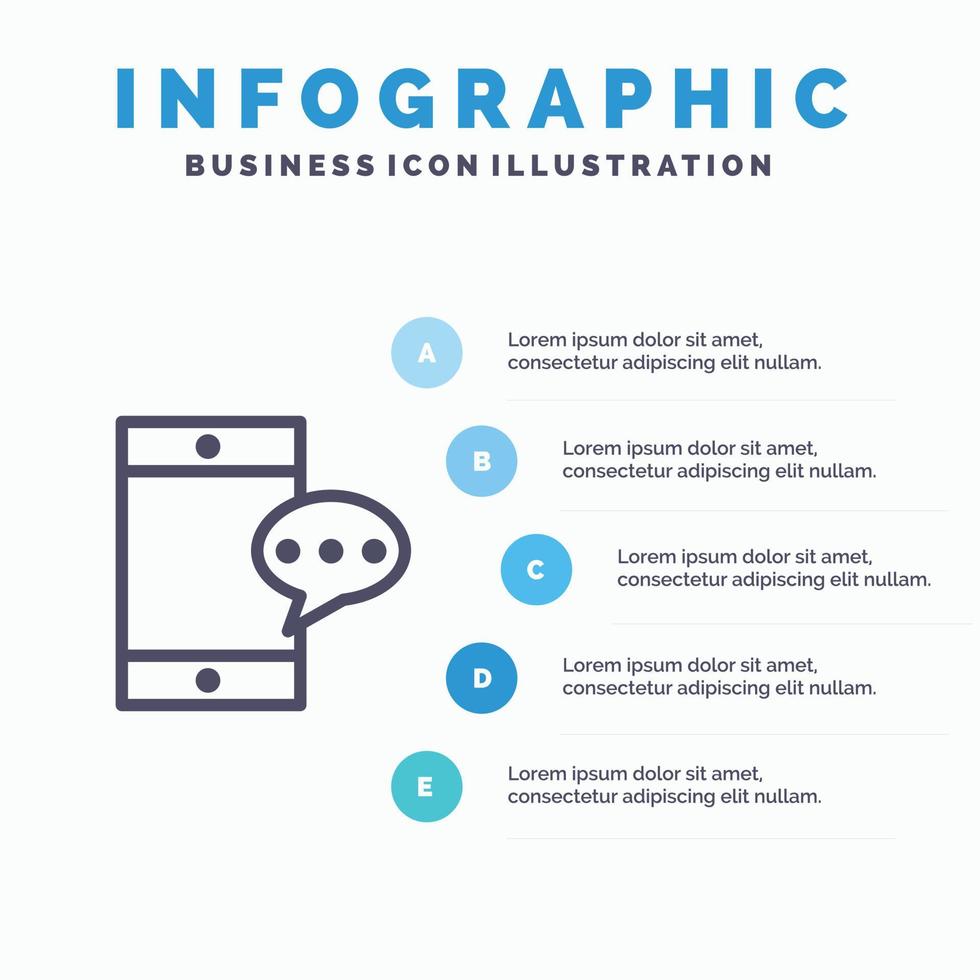 INFOGRAPHIC
BUSINESS ICON ILLUSTRATION

A
Lorem ipsum dolor sit amet, consectetur adipiscing elit nullam.

B
Lorem ipsum dolor sit amet, consectetur adipiscing elit nullam.

C
Lorem ipsum dolor sit amet, consectetur adipiscing elit nullam.

D
Lorem ipsum dolor sit amet, consectetur adipiscing elit nullam.

E
Lorem ipsum dolor sit amet, consectetur adipiscing elit nullam.