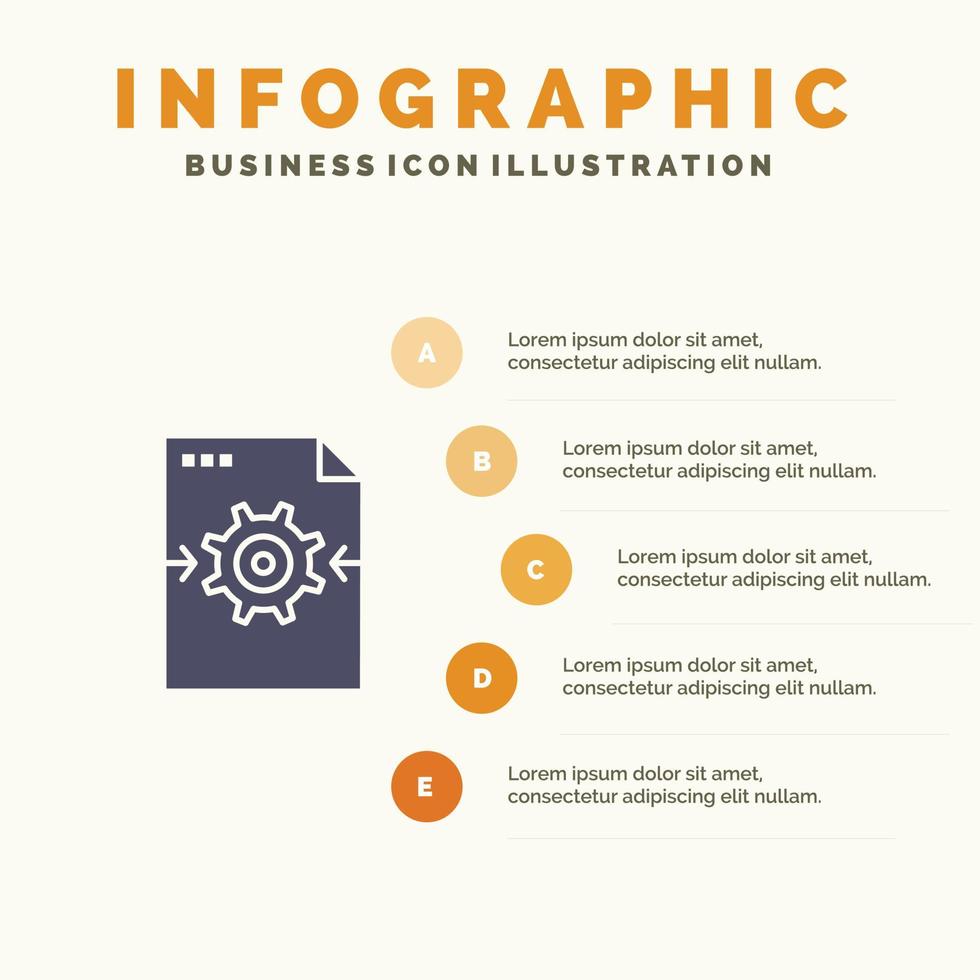 INFOGRAPHIC
BUSINESS ICON ILLUSTRATION

A
Lorem ipsum dolor sit amet, consectetur adipiscing elit nullam.

B
Lorem ipsum dolor sit amet, consectetur adipiscing elit nullam.

C
Lorem ipsum dolor sit amet, consectetur adipiscing elit nullam.

D
Lorem ipsum dolor sit amet, consectetur adipiscing elit nullam.

E
Lorem ipsum dolor sit amet, consectetur adipiscing elit nullam.