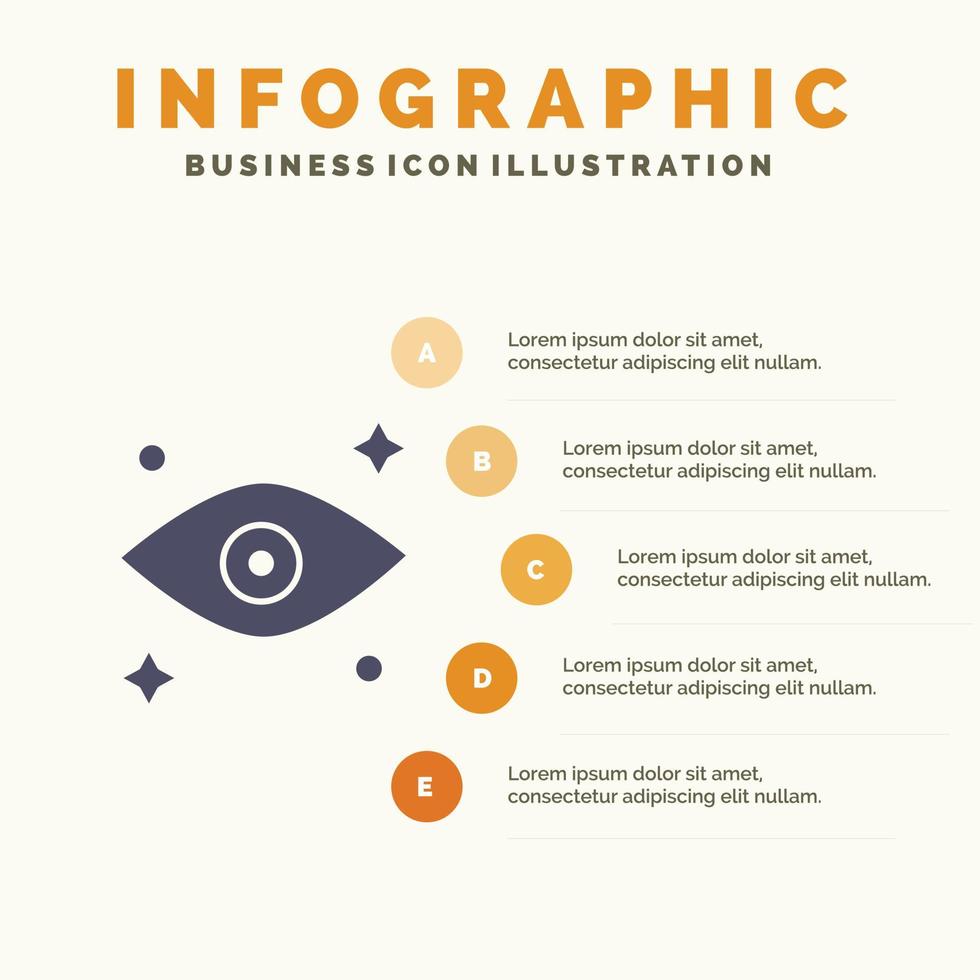 INFOGRAPHIC
BUSINESS ICON ILLUSTRATION

A
Lorem ipsum dolor sit amet, consectetur adipiscing elit nullam.

B
Lorem ipsum dolor sit amet, consectetur adipiscing elit nullam.

C
Lorem ipsum dolor sit amet, consectetur adipiscing elit nullam.

D
Lorem ipsum dolor sit amet, consectetur adipiscing elit nullam.

E
Lorem ipsum dolor sit amet, consectetur adipiscing elit nullam.