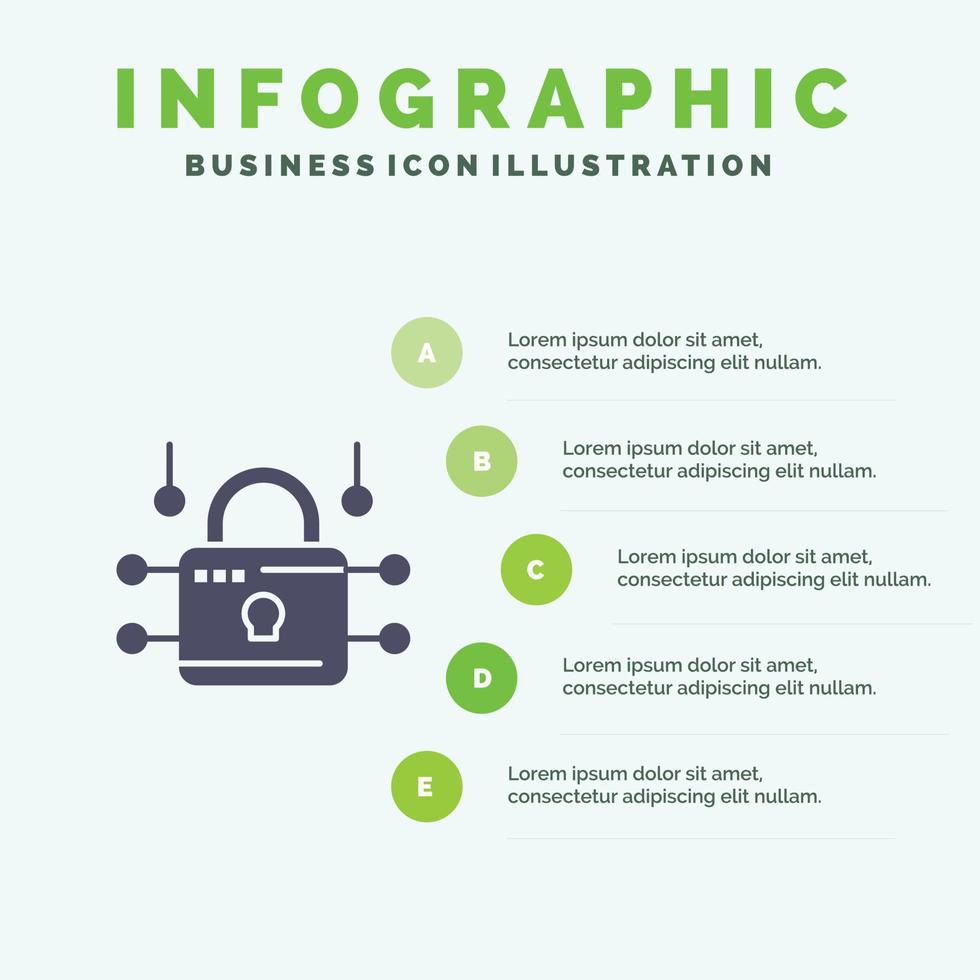 INFOGRAPHIC
BUSINESS ICON ILLUSTRATION

A
Lorem ipsum dolor sit amet, consectetur adipiscing elit nullam.

B
Lorem ipsum dolor sit amet, consectetur adipiscing elit nullam.

C
Lorem ipsum dolor sit amet, consectetur adipiscing elit nullam.

D
Lorem ipsum dolor sit amet, consectetur adipiscing elit nullam.

E
Lorem ipsum dolor sit amet, consectetur adipiscing elit nullam.