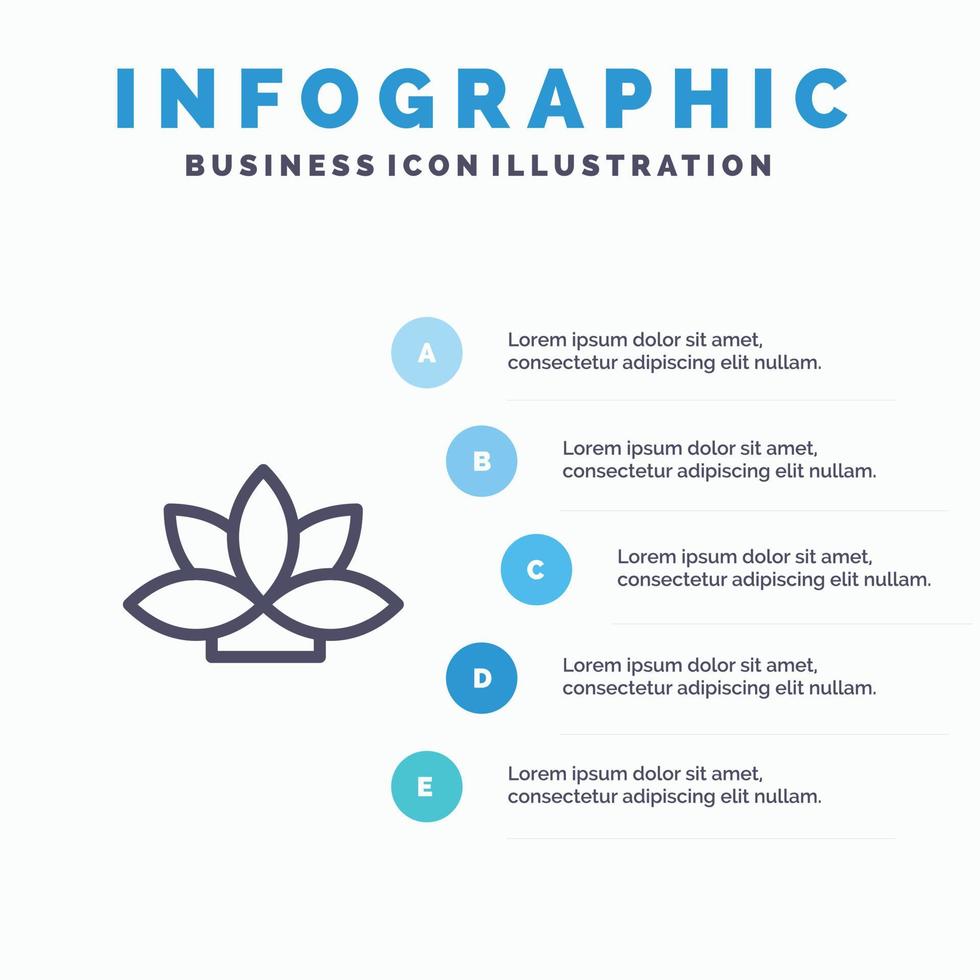 INFOGRAPHIC
BUSINESS ICON ILLUSTRATION

A
Lorem ipsum dolor sit amet, consectetur adipiscing elit nullam.

B
Lorem ipsum dolor sit amet, consectetur adipiscing elit nullam.

C
Lorem ipsum dolor sit amet, consectetur adipiscing elit nullam.

D
Lorem ipsum dolor sit amet, consectetur adipiscing elit nullam.

E
Lorem ipsum dolor sit amet, consectetur adipiscing elit nullam.