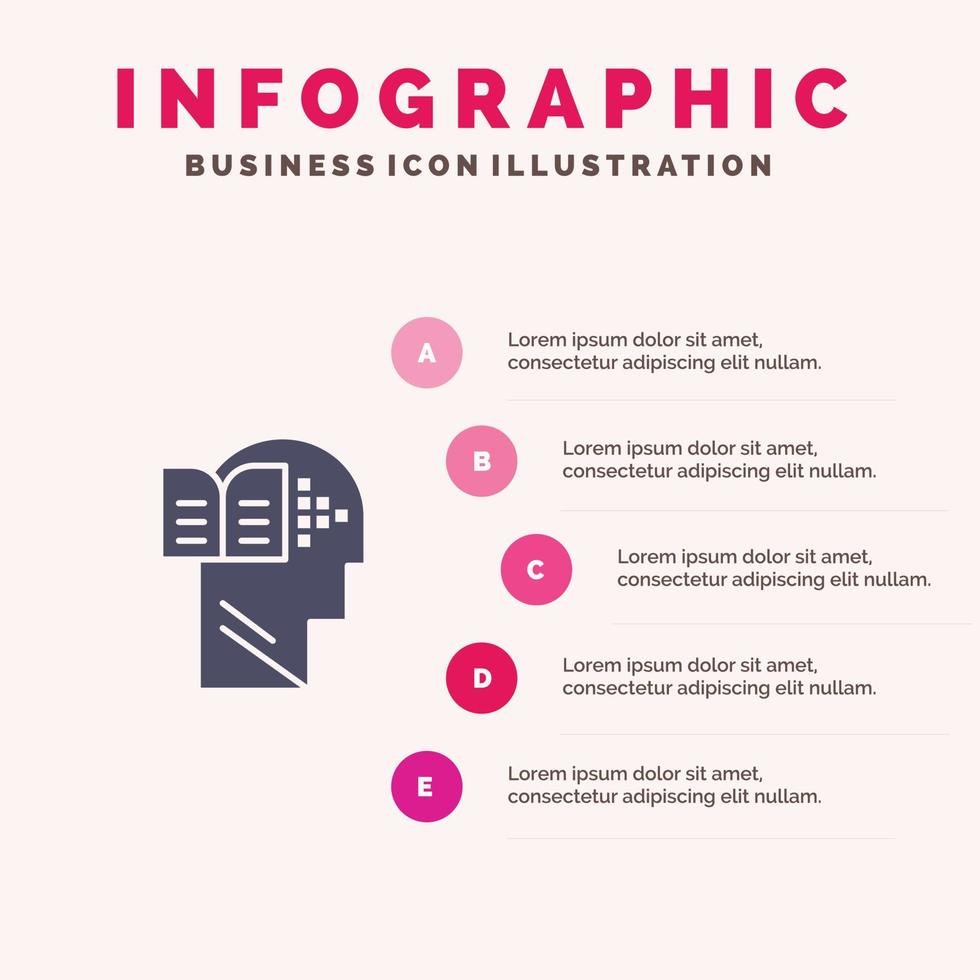 INFOGRAPHIC
BUSINESS ICON ILLUSTRATION

A
Lorem ipsum dolor sit amet, consectetur adipiscing elit nullam.

B
Lorem ipsum dolor sit amet, consectetur adipiscing elit nullam.

C
Lorem ipsum dolor sit amet, consectetur adipiscing elit nullam.

D
Lorem ipsum dolor sit amet, consectetur adipiscing elit nullam.

E
Lorem ipsum dolor sit amet, consectetur adipiscing elit nullam.