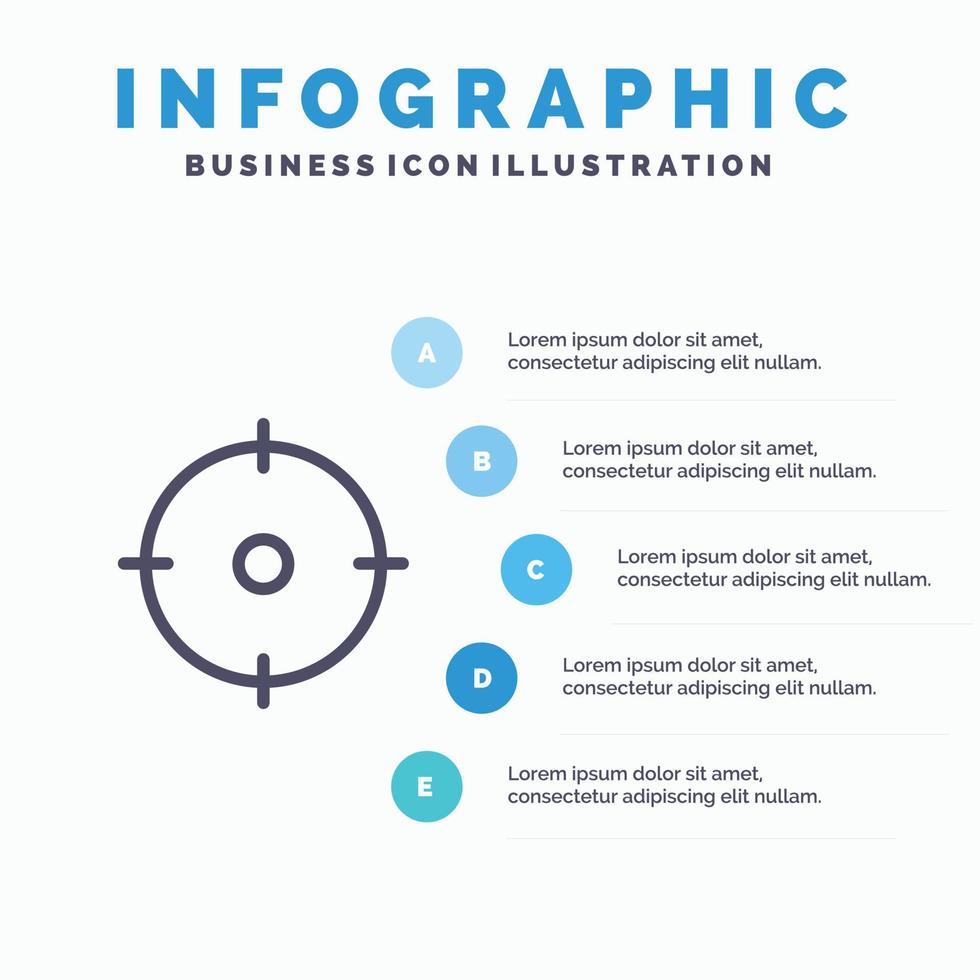 INFOGRAPHIC
BUSINESS ICON ILLUSTRATION

A
Lorem ipsum dolor sit amet, consectetur adipiscing elit nullam.

B
Lorem ipsum dolor sit amet, consectetur adipiscing elit nullam.

C
Lorem ipsum dolor sit amet, consectetur adipiscing elit nullam.

D
Lorem ipsum dolor sit amet, consectetur adipiscing elit nullam.

E
Lorem ipsum dolor sit amet, consectetur adipiscing elit nullam.