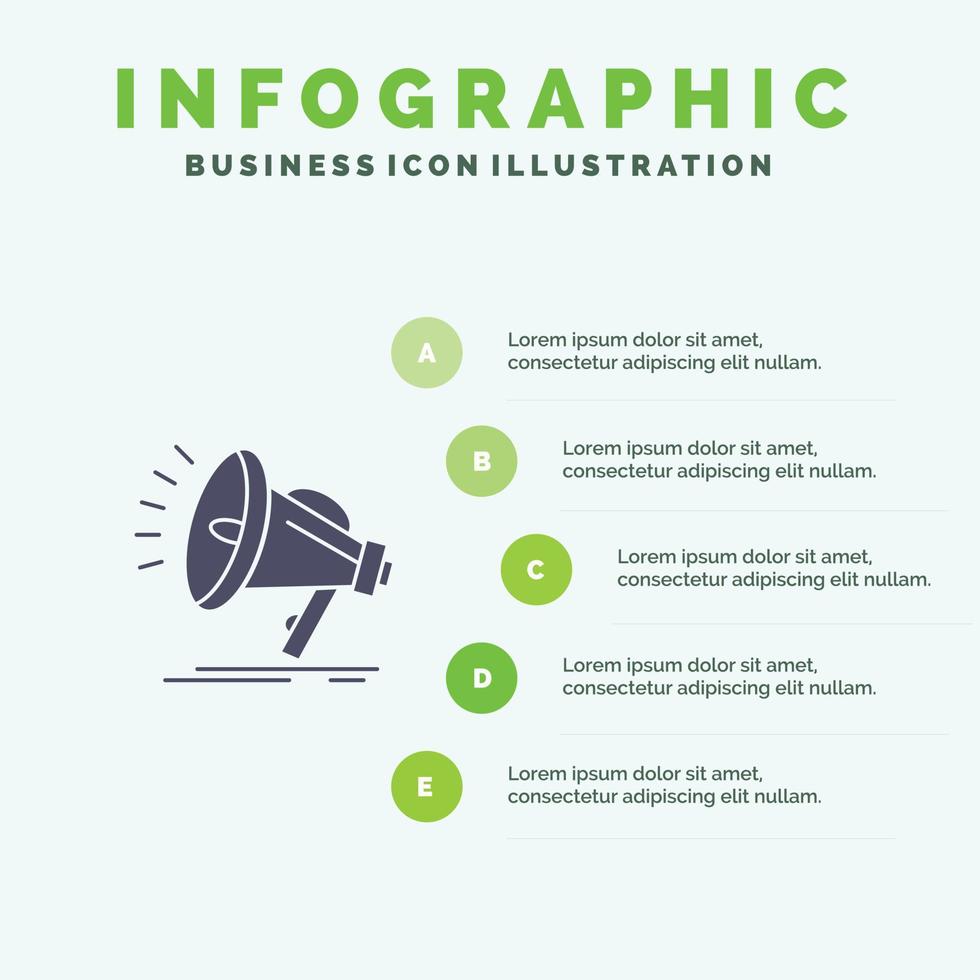 INFOGRAPHIC
BUSINESS ICON ILLUSTRATION

A
Lorem ipsum dolor sit amet, consectetur adipiscing elit nullam.

B
Lorem ipsum dolor sit amet, consectetur adipiscing elit nullam.

C
Lorem ipsum dolor sit amet, consectetur adipiscing elit nullam.

D
Lorem ipsum dolor sit amet, consectetur adipiscing elit nullam.

E
Lorem ipsum dolor sit amet, consectetur adipiscing elit nullam.