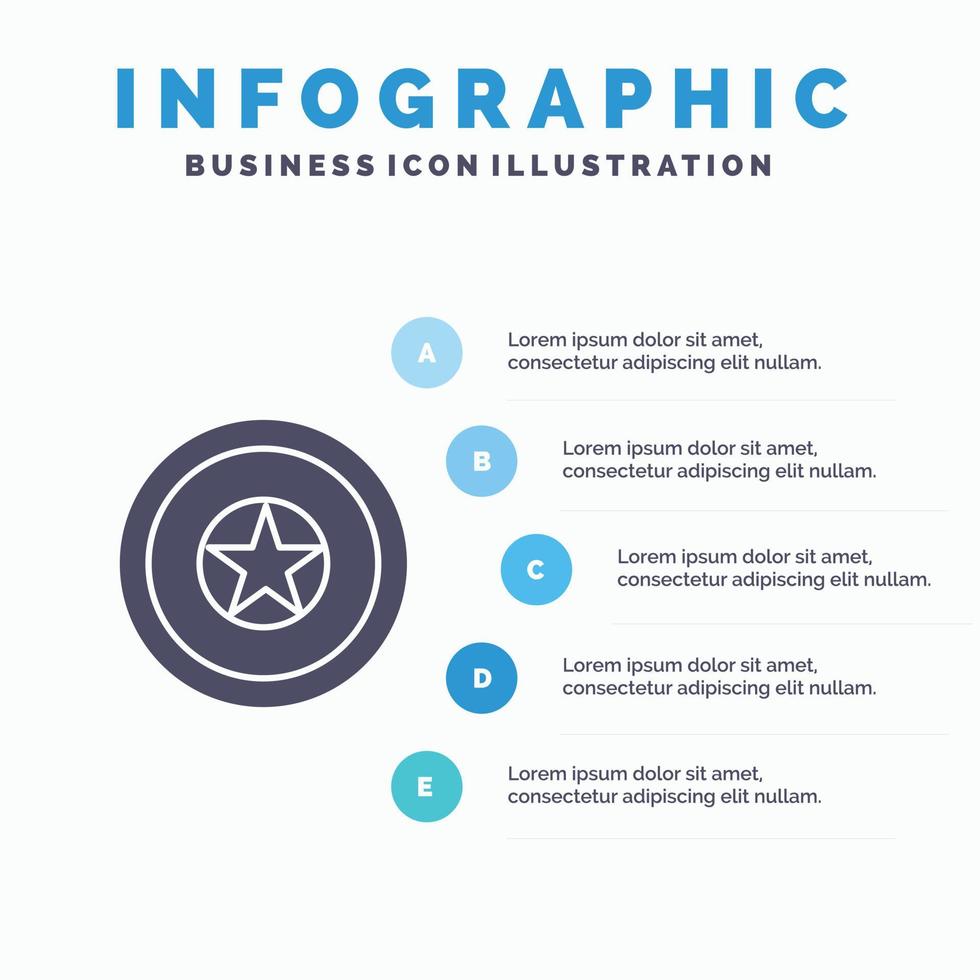 INFOGRAPHIC
BUSINESS ICON ILLUSTRATION

A
Lorem ipsum dolor sit amet, consectetur adipiscing elit nullam.

B
Lorem ipsum dolor sit amet, consectetur adipiscing elit nullam.

C
Lorem ipsum dolor sit amet, consectetur adipiscing elit nullam.

D
Lorem ipsum dolor sit amet, consectetur adipiscing elit nullam.

E
Lorem ipsum dolor sit amet, consectetur adipiscing elit nullam.