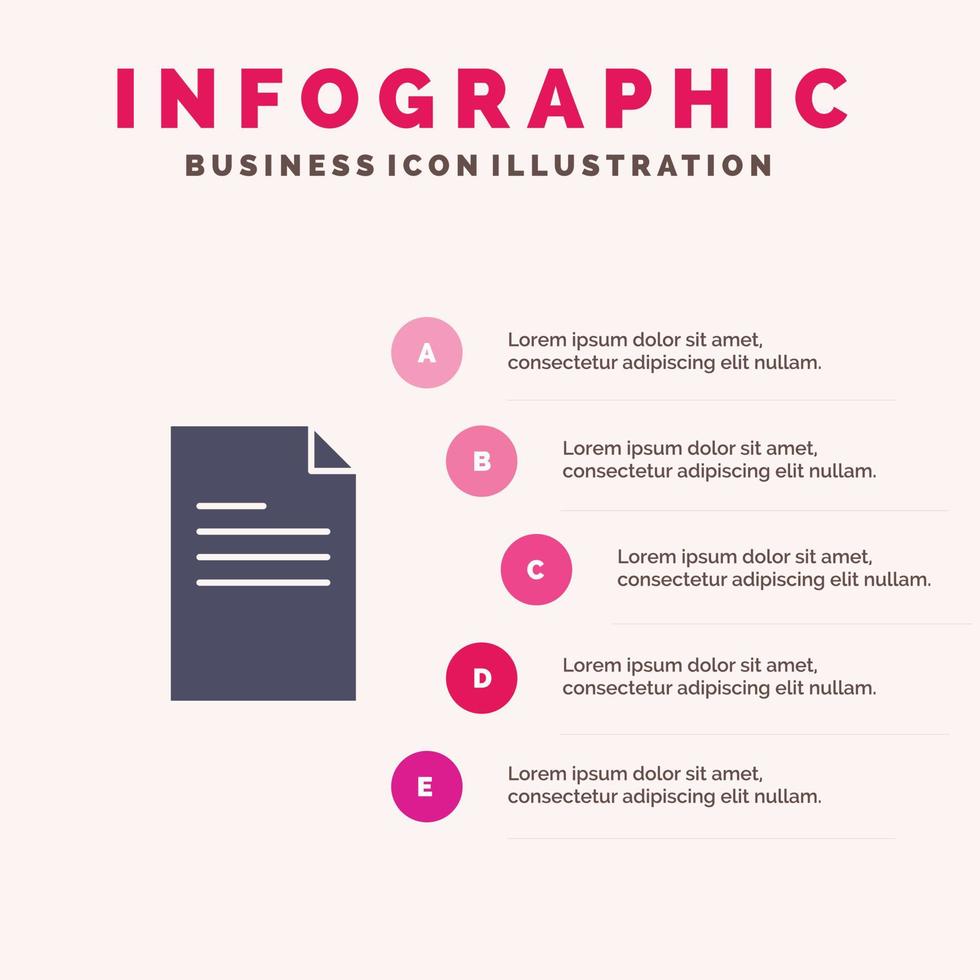 INFOGRAPHIC
BUSINESS ICON ILLUSTRATION

A
Lorem ipsum dolor sit amet, consectetur adipiscing elit nullam.

B
Lorem ipsum dolor sit amet, consectetur adipiscing elit nullam.

C
Lorem ipsum dolor sit amet, consectetur adipiscing elit nullam.

D
Lorem ipsum dolor sit amet, consectetur adipiscing elit nullam.

E
Lorem ipsum dolor sit amet, consectetur adipiscing elit nullam.