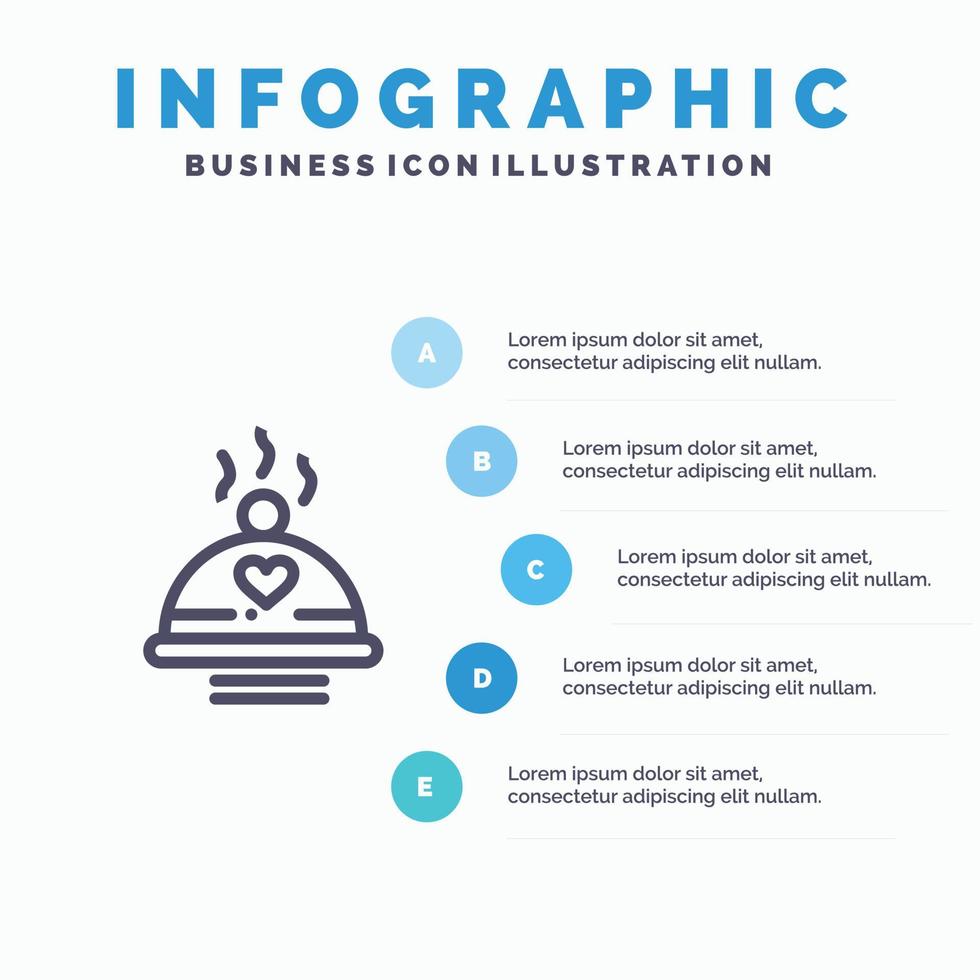 INFOGRAPHIC
BUSINESS ICON ILLUSTRATION

A
Lorem ipsum dolor sit amet, consectetur adipiscing elit nullam.

B
Lorem ipsum dolor sit amet, consectetur adipiscing elit nullam.

C
Lorem ipsum dolor sit amet, consectetur adipiscing elit nullam.

D
Lorem ipsum dolor sit amet, consectetur adipiscing elit nullam.

E
Lorem ipsum dolor sit amet, consectetur adipiscing elit nullam.