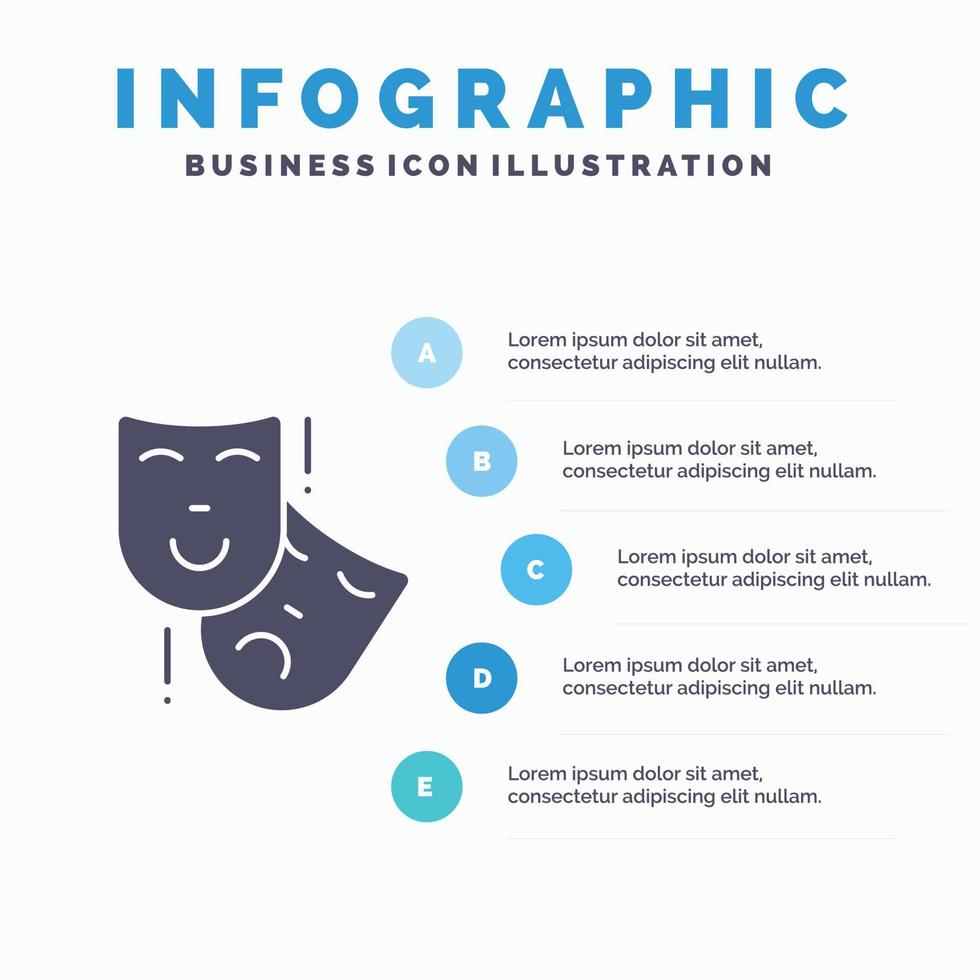 INFOGRAPHIC
BUSINESS ICON ILLUSTRATION

A
Lorem ipsum dolor sit amet, consectetur adipiscing elit nullam.

B
Lorem ipsum dolor sit amet, consectetur adipiscing elit nullam.

C
Lorem ipsum dolor sit amet, consectetur adipiscing elit nullam.

D
Lorem ipsum dolor sit amet, consectetur adipiscing elit nullam.

E
Lorem ipsum dolor sit amet, consectetur adipiscing elit nullam.