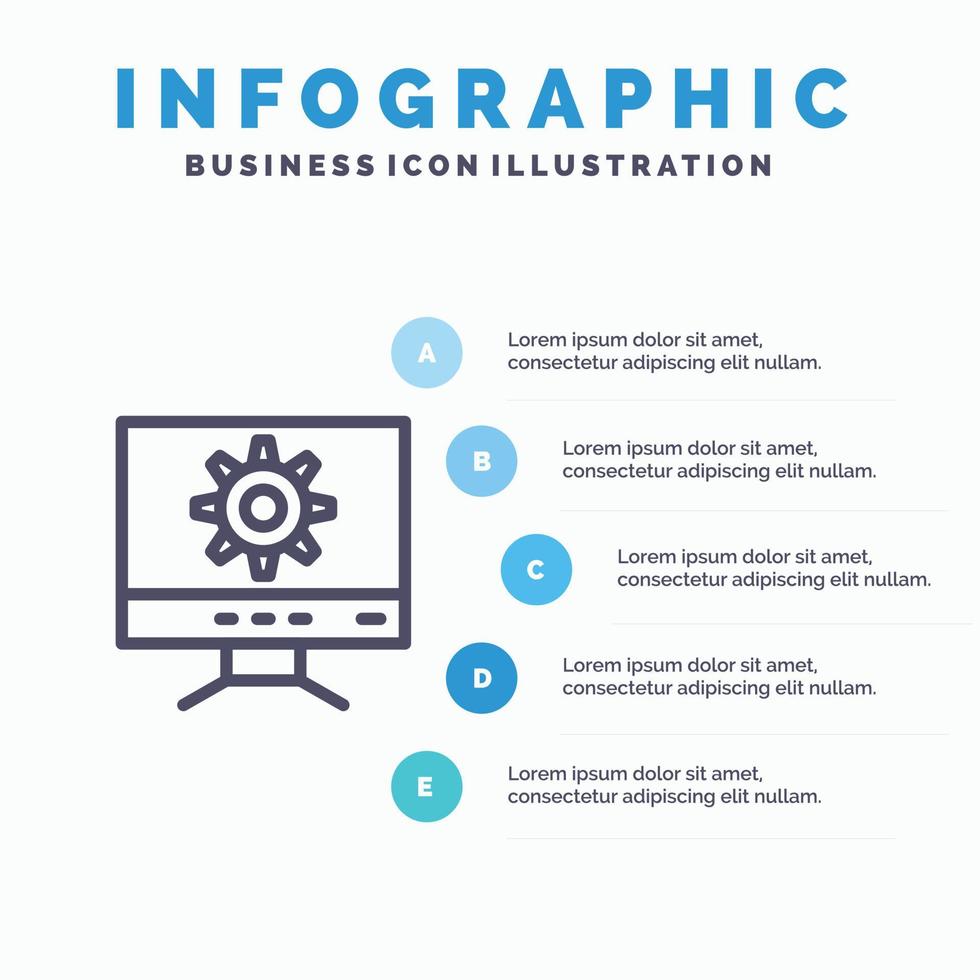 INFOGRAPHIC
BUSINESS ICON ILLUSTRATION

A
Lorem ipsum dolor sit amet, consectetur adipiscing elit nullam.

B
Lorem ipsum dolor sit amet, consectetur adipiscing elit nullam.

C
Lorem ipsum dolor sit amet, consectetur adipiscing elit nullam.

D
Lorem ipsum dolor sit amet, consectetur adipiscing elit nullam.

E
Lorem ipsum dolor sit amet, consectetur adipiscing elit nullam.