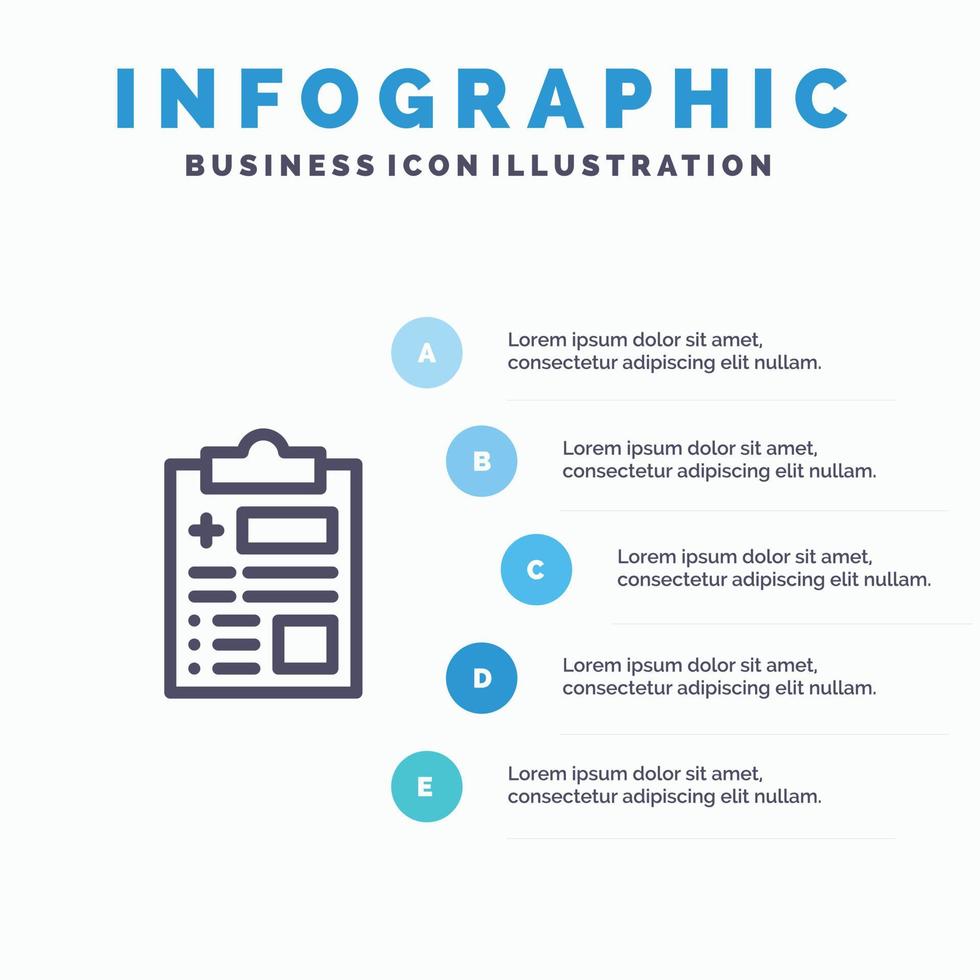 INFOGRAPHIC
BUSINESS ICON ILLUSTRATION

A Lorem ipsum dolor sit amet, consectetur adipiscing elit nullam.

B Lorem ipsum dolor sit amet, consectetur adipiscing elit nullam.

C Lorem ipsum dolor sit amet, consectetur adipiscing elit nullam.

D Lorem ipsum dolor sit amet, consectetur adipiscing elit nullam.

E Lorem ipsum dolor sit amet, consectetur adipiscing elit nullam.