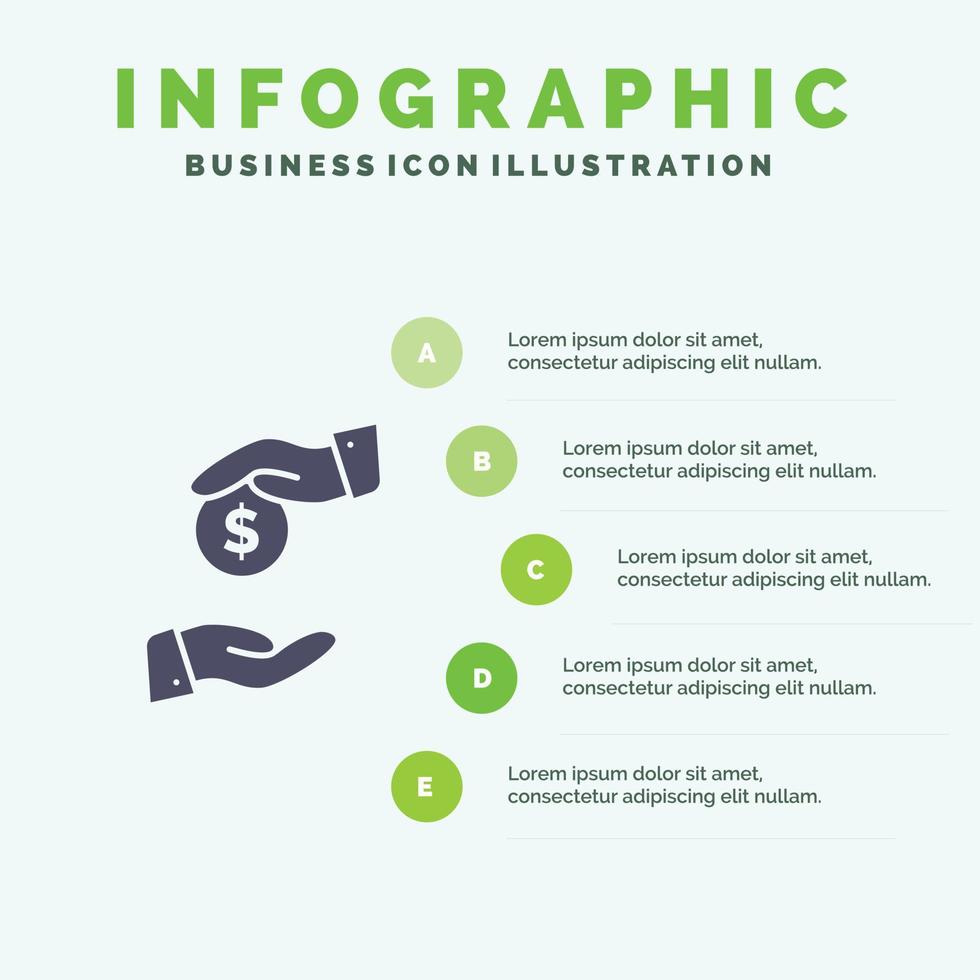 INFOGRAPHIC
BUSINESS ICON ILLUSTRATION

$

A
Lorem ipsum dolor sit amet, consectetur adipiscing elit nullam.

B
Lorem ipsum dolor sit amet, consectetur adipiscing elit nullam.

C
Lorem ipsum dolor sit amet, consectetur adipiscing elit nullam.

D
Lorem ipsum dolor sit amet, consectetur adipiscing elit nullam.

E
Lorem ipsum dolor sit amet, consectetur adipiscing elit nullam.