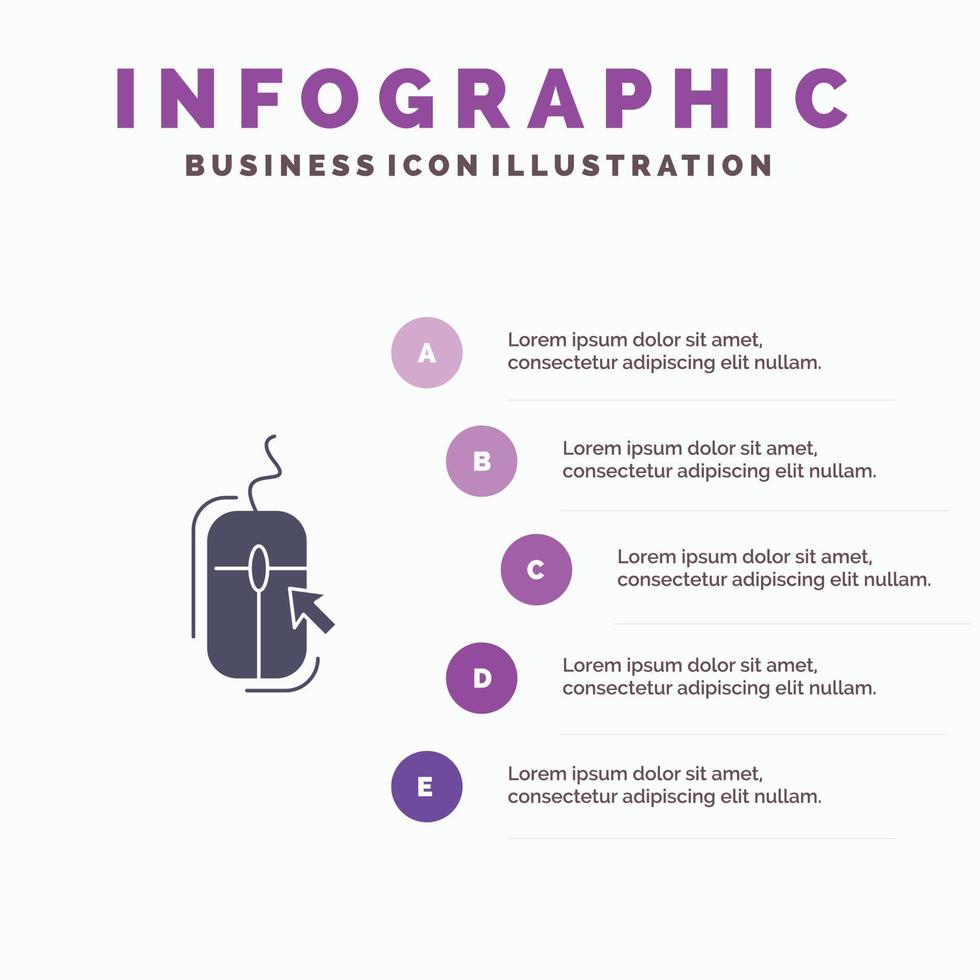 INFOGRAPHIC

BUSINESS ICON ILLUSTRATION

A

Lorem ipsum dolor sit amet, consectetur adipiscing elit nullam.

B

Lorem ipsum dolor sit amet, consectetur adipiscing elit nullam.

C

Lorem ipsum dolor sit amet, consectetur adipiscing elit nullam.

D

Lorem ipsum dolor sit amet, consectetur adipiscing elit nullam.

E

Lorem ipsum dolor sit amet, consectetur adipiscing elit nullam.