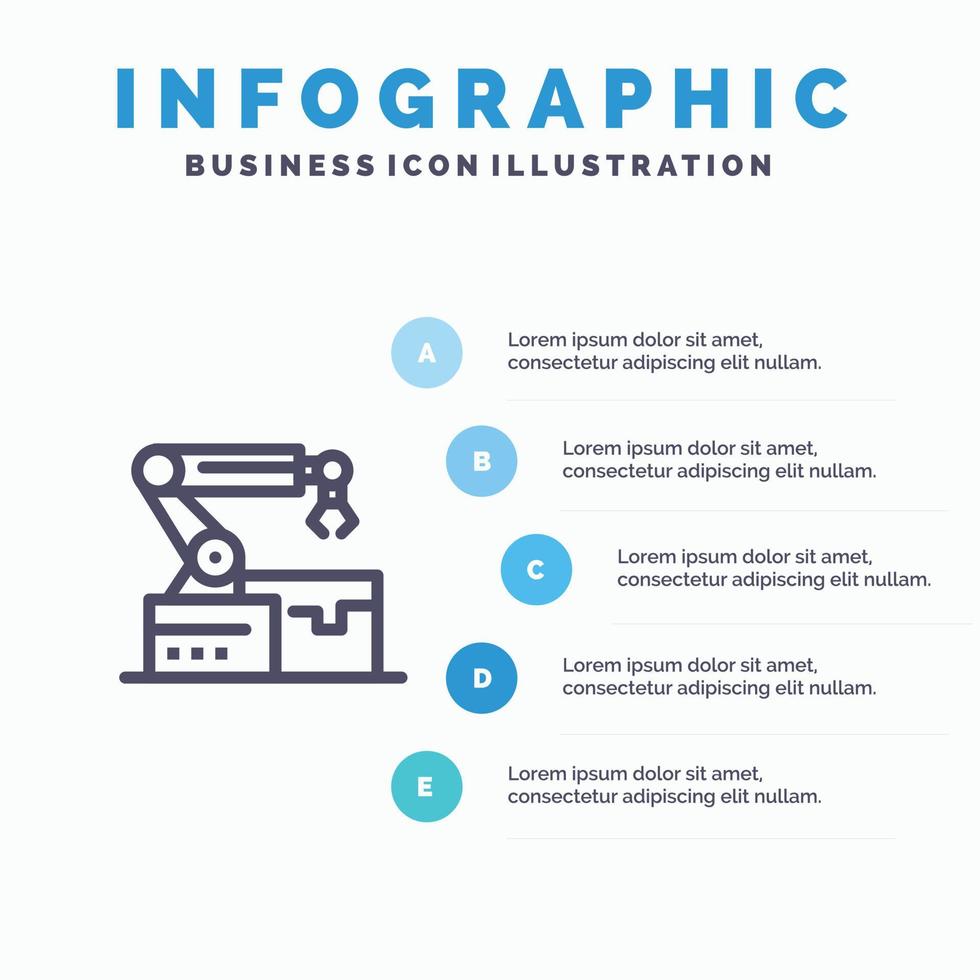 INFOGRAPHIC
BUSINESS ICON ILLUSTRATION

A
Lorem ipsum dolor sit amet, consectetur adipiscing elit nullam.

B
Lorem ipsum dolor sit amet, consectetur adipiscing elit nullam.

C
Lorem ipsum dolor sit amet, consectetur adipiscing elit nullam.

D
Lorem ipsum dolor sit amet, consectetur adipiscing elit nullam.

E
Lorem ipsum dolor sit amet, consectetur adipiscing elit nullam.