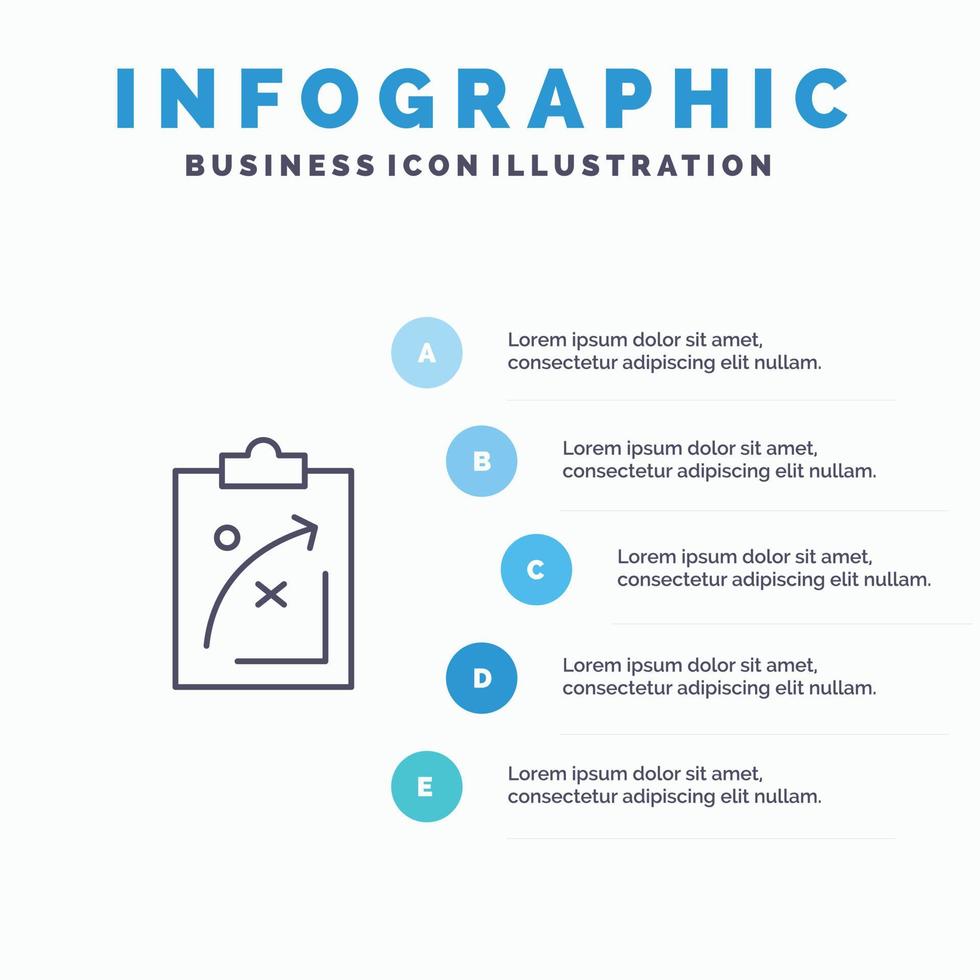 INFOGRAPHIC
BUSINESS ICON ILLUSTRATION

A
Lorem ipsum dolor sit amet, consectetur adipiscing elit nullam.

B
Lorem ipsum dolor sit amet, consectetur adipiscing elit nullam.

C
Lorem ipsum dolor sit amet, consectetur adipiscing elit nullam.

D
Lorem ipsum dolor sit amet, consectetur adipiscing elit nullam.

E
Lorem ipsum dolor sit amet, consectetur adipiscing elit nullam.