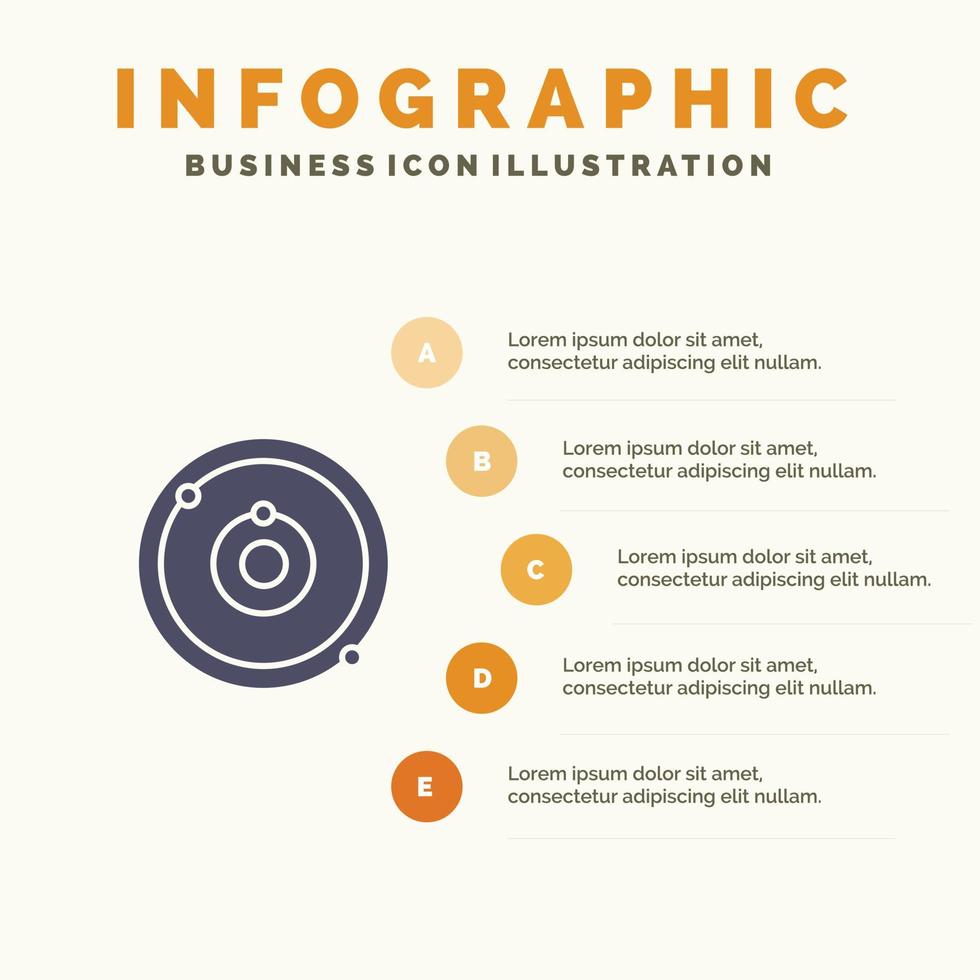 INFOGRAPHIC
BUSINESS ICON ILLUSTRATION

A
Lorem ipsum dolor sit amet, consectetur adipiscing elit nullam.

B
Lorem ipsum dolor sit amet, consectetur adipiscing elit nullam.

C
Lorem ipsum dolor sit amet, consectetur adipiscing elit nullam.

D
Lorem ipsum dolor sit amet, consectetur adipiscing elit nullam.

E
Lorem ipsum dolor sit amet, consectetur adipiscing elit nullam.