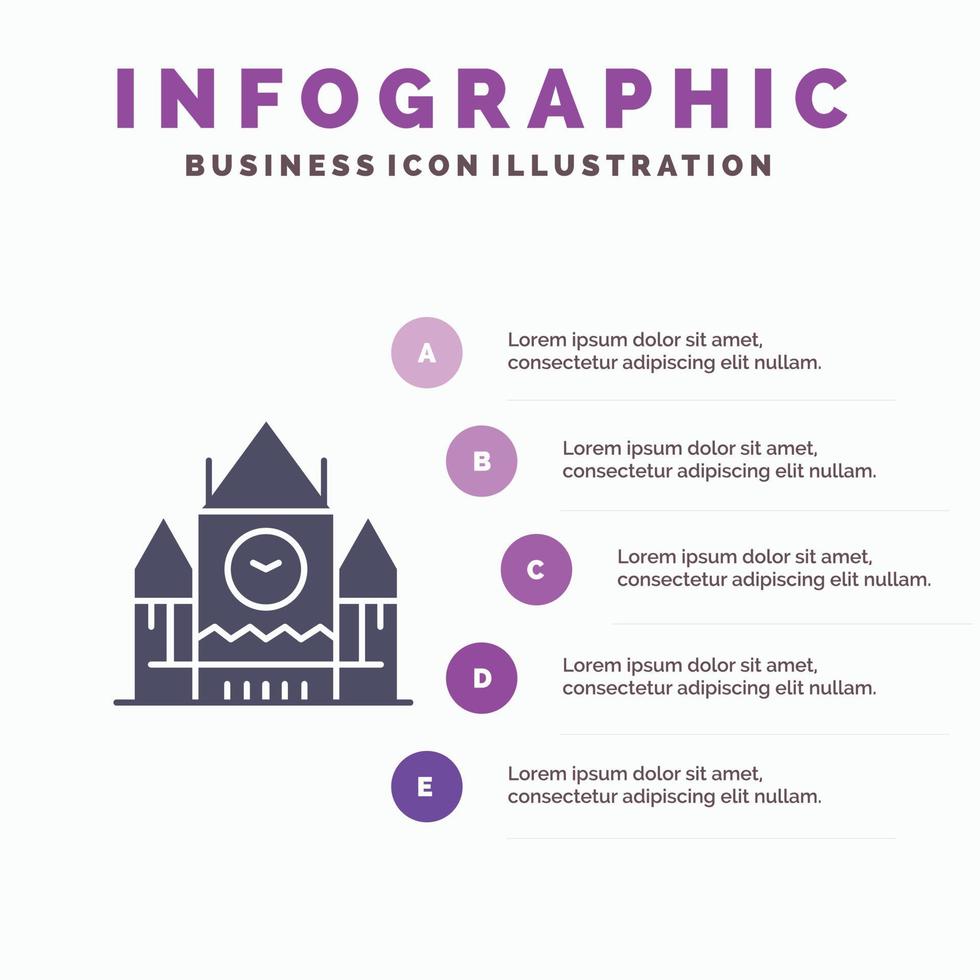 INFOGRAPHIC
BUSINESS ICON ILLUSTRATION

A
Lorem ipsum dolor sit amet, consectetur adipiscing elit nullam.

B
Lorem ipsum dolor sit amet, consectetur adipiscing elit nullam.

C
Lorem ipsum dolor sit amet, consectetur adipiscing elit nullam.

D
Lorem ipsum dolor sit amet, consectetur adipiscing elit nullam.

E
Lorem ipsum dolor sit amet, consectetur adipiscing elit nullam.