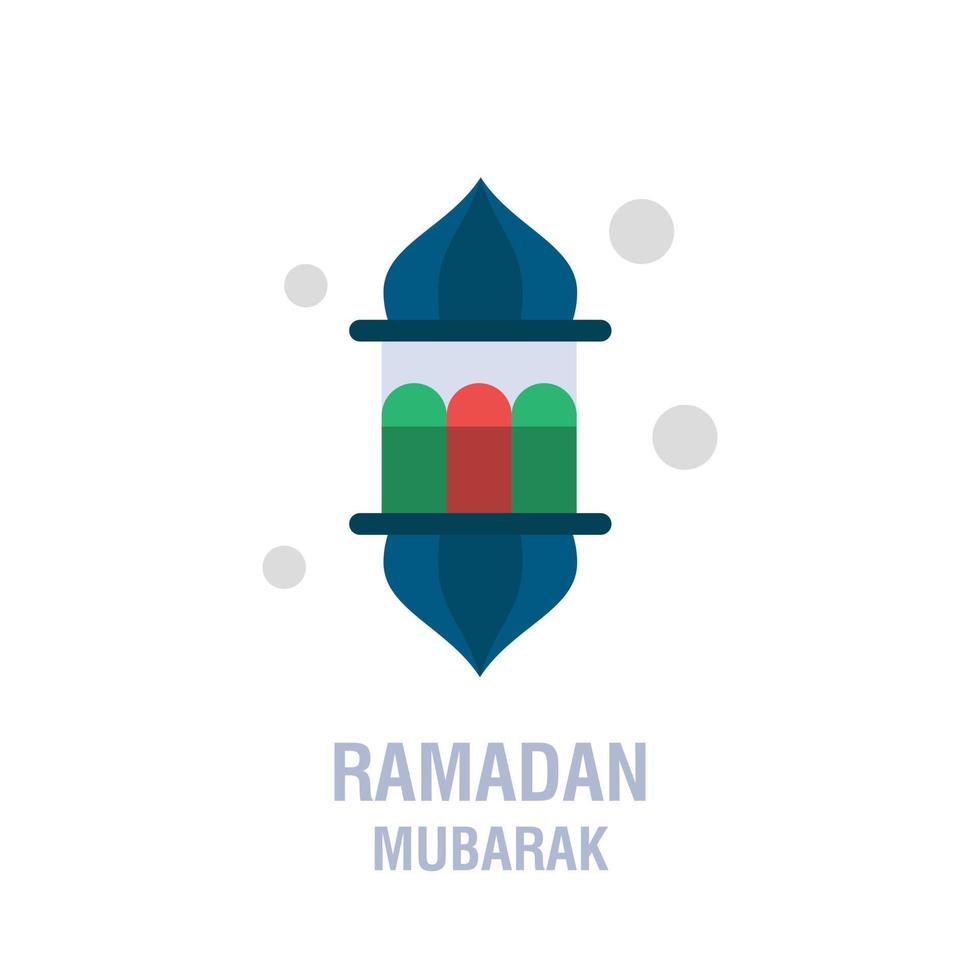 RAMADAN
MUBARAK